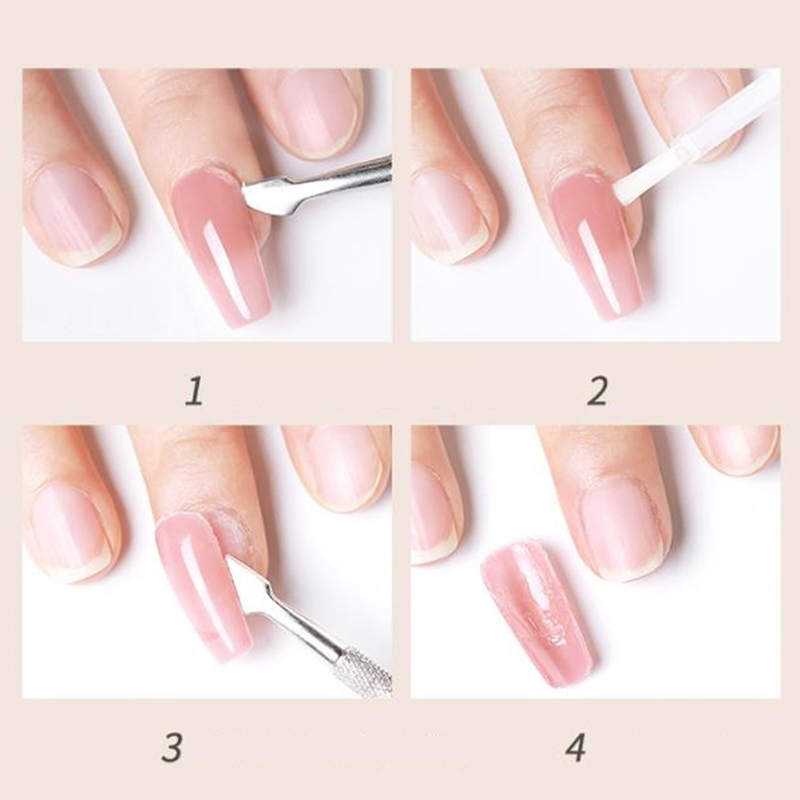 1

2

3

4