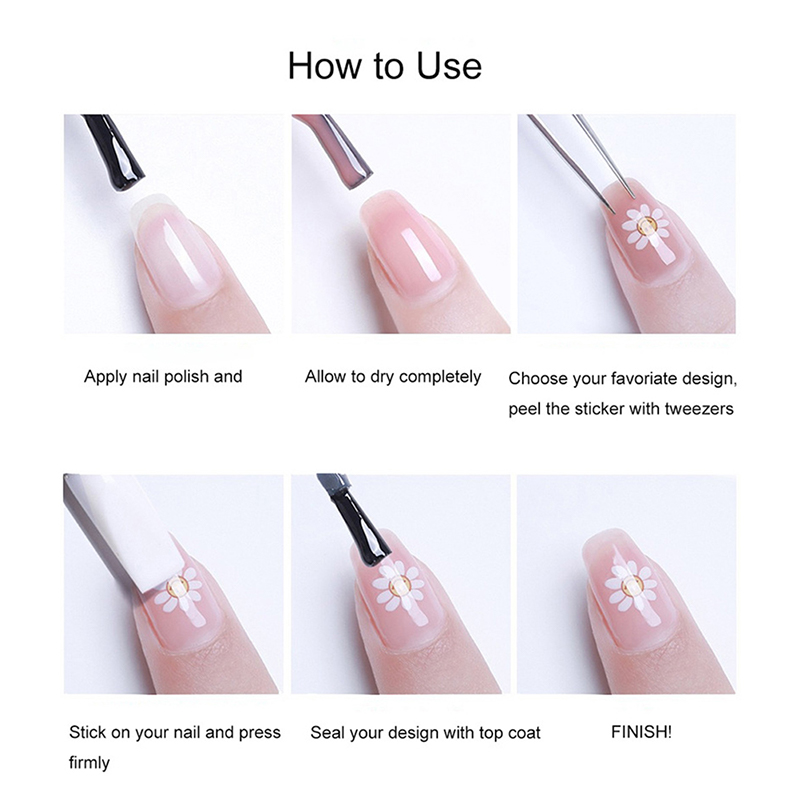 How to Use

Apply nail polish and

Allow to dry completely

Choose your favoriate design, peel the sticker with tweezers

Stick on your nail and press firmly

Seal your design with top coat

FINISH!