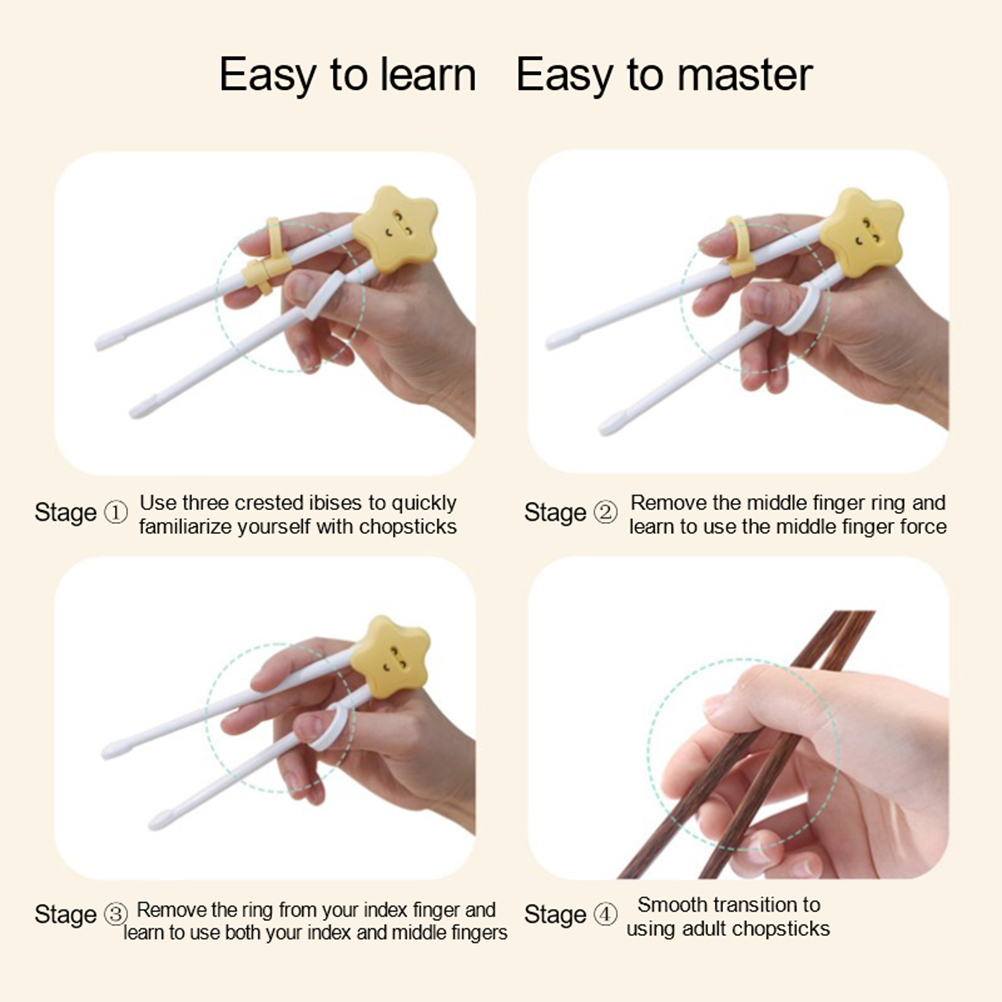 Easy to learn Easy to master

Stage ① Use three crested ibises to quickly familiarize yourself with chopsticks

Stage ② Remove the middle finger ring and learn to use the middle finger force

Stage ③ Remove the ring from your index finger and learn to use both your index and middle fingers

Stage ④ Smooth transition to using adult chopsticks