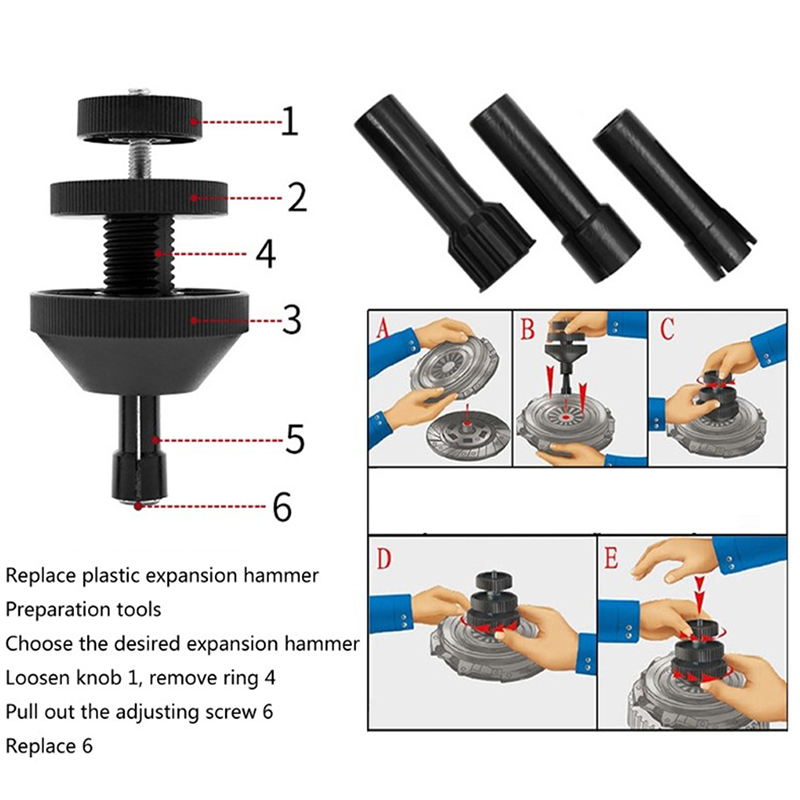 1
2
4
3
5
6

A
B
C
D
E

Replace plastic expansion hammer
Preparation tools
Choose the desired expansion hammer
Loosen knob 1, remove ring 4
Pull out the adjusting screw 6
Replace 6