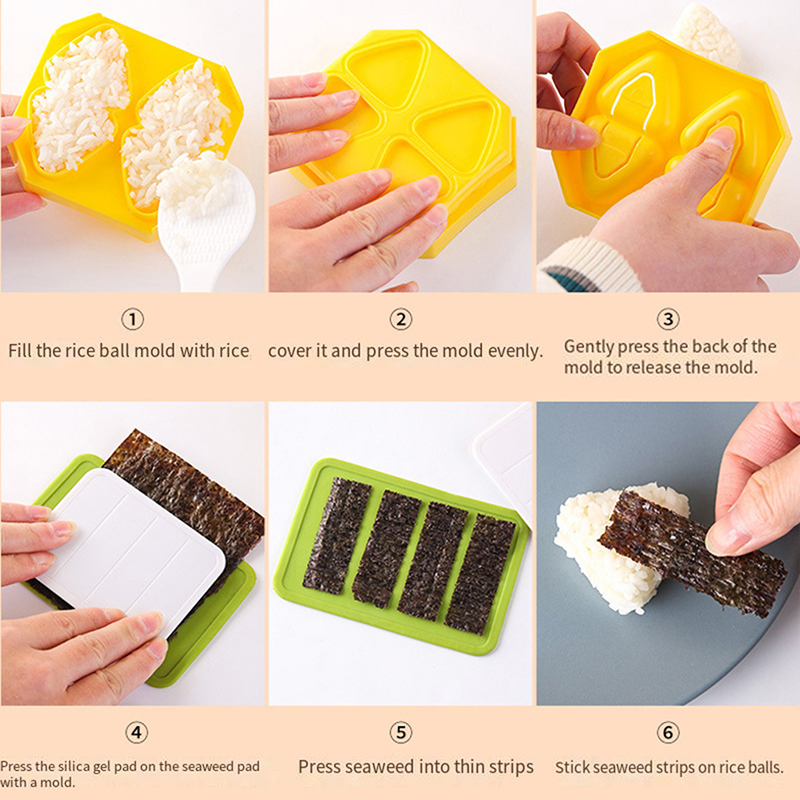 ①
Fill the rice ball mold with rice

②
cover it and press the mold evenly.

③
Gently press the back of the mold to release the mold.

④
Press the silica gel pad on the seaweed pad with a mold.

⑤
Press seaweed into thin strips

⑥
Stick seaweed strips on rice balls.