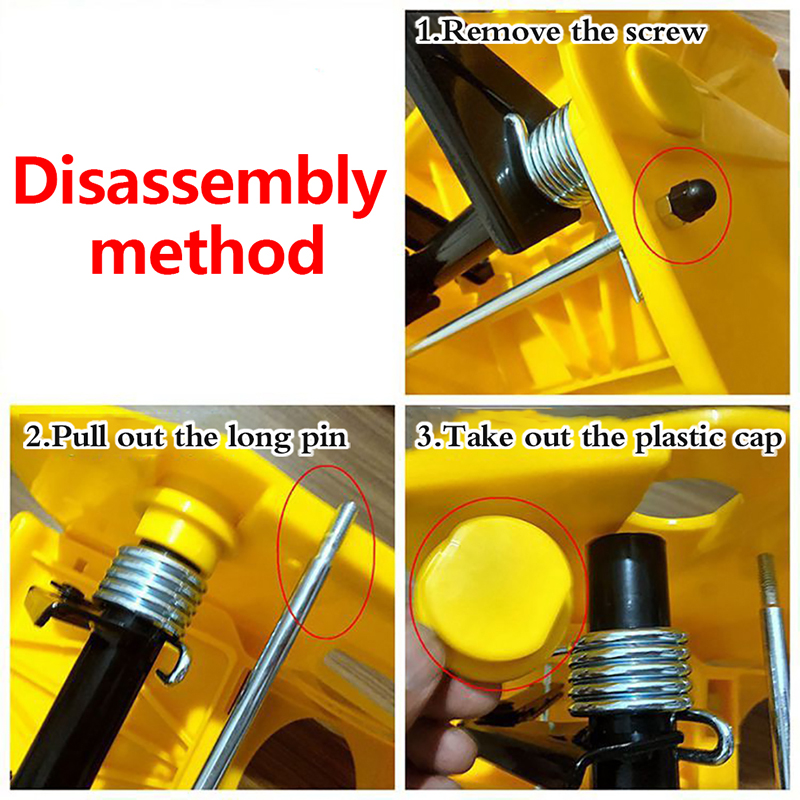 Disassembly method

1.Remove the screw

2.Pull out the long pin

3.Take out the plastic cap