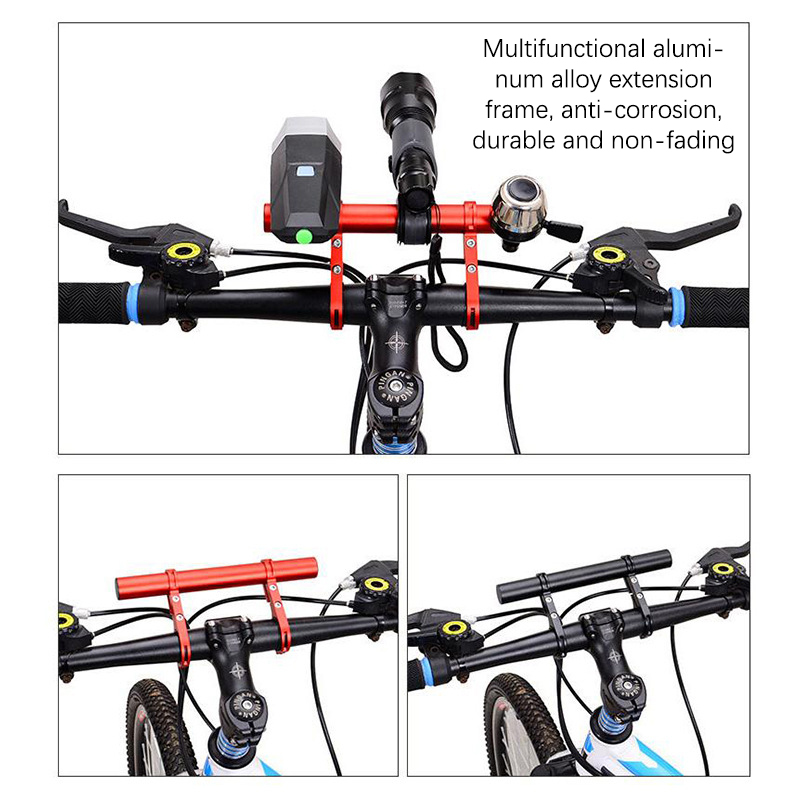 Multifunctional aluminum alloy extension frame, anti-corrosion, durable and non-fading

PINGAN

PINGAN