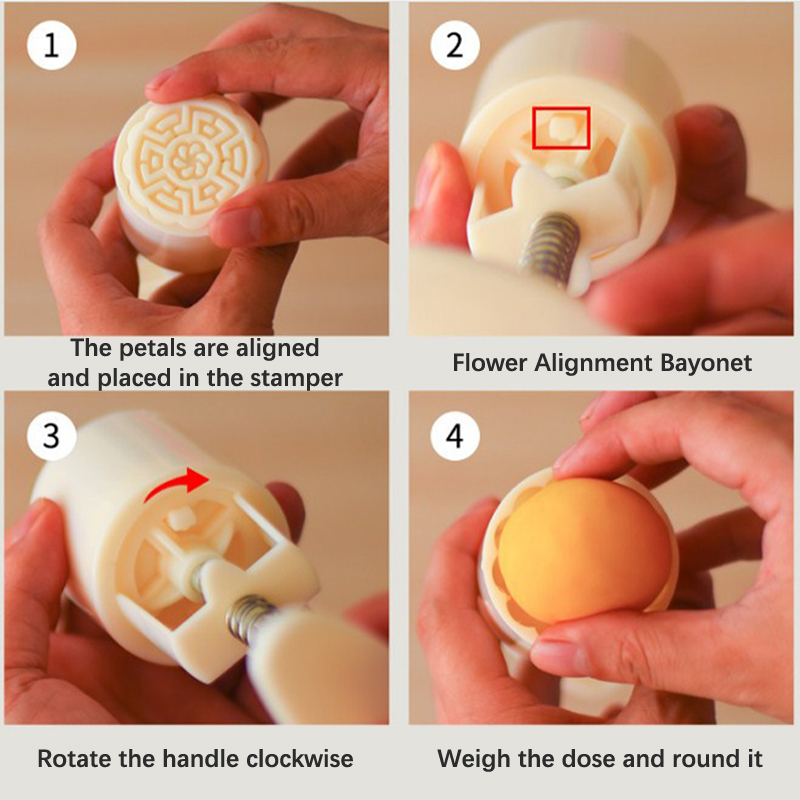 1

The petals are aligned and placed in the stamper

2

Flower Alignment Bayonet

3

Rotate the handle clockwise

4

Weigh the dose and round it