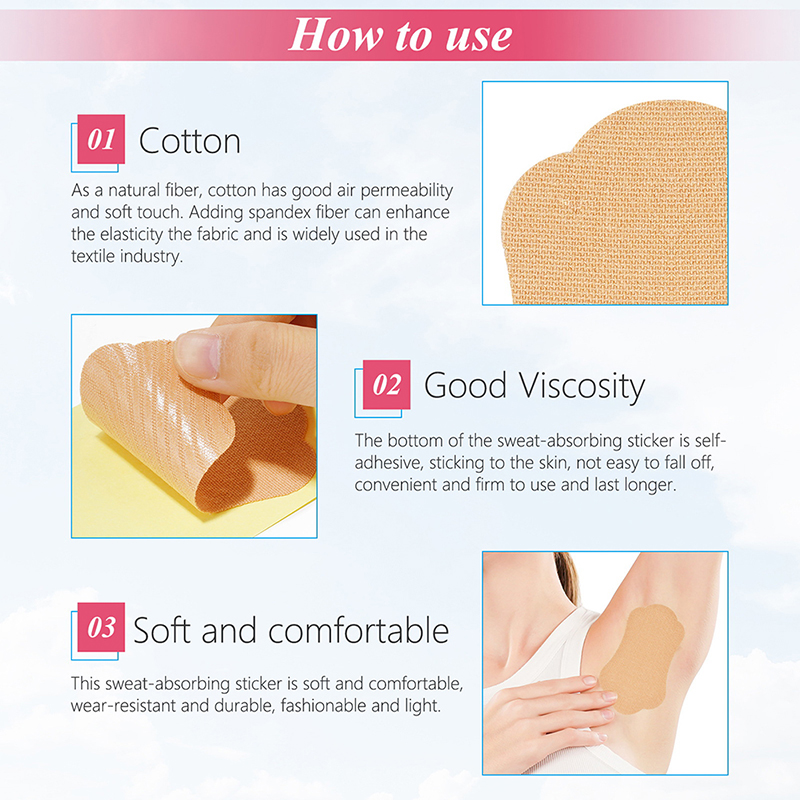 How to use

01 Cotton

As a natural fiber, cotton has good air permeability and soft touch. Adding spandex fiber can enhance the elasticity the fabric and is widely used in the textile industry.

02 Good Viscosity

The bottom of the sweat-absorbing sticker is self-adhesive, sticking to the skin, not easy to fall off, convenient and firm to use and last longer.

03 Soft and comfortable

This sweat-absorbing sticker is soft and comfortable, wear-resistant and durable, fashionable and light.