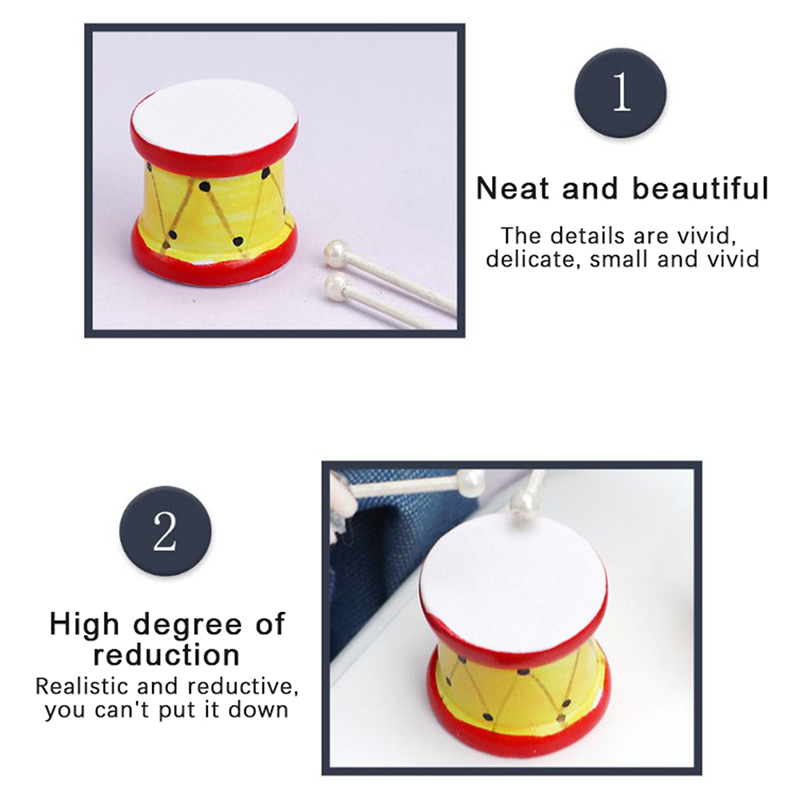 1

Neat and beautiful

The details are vivid, delicate, small and vivid

2

High degree of reduction

Realistic and reductive, you can't put it down