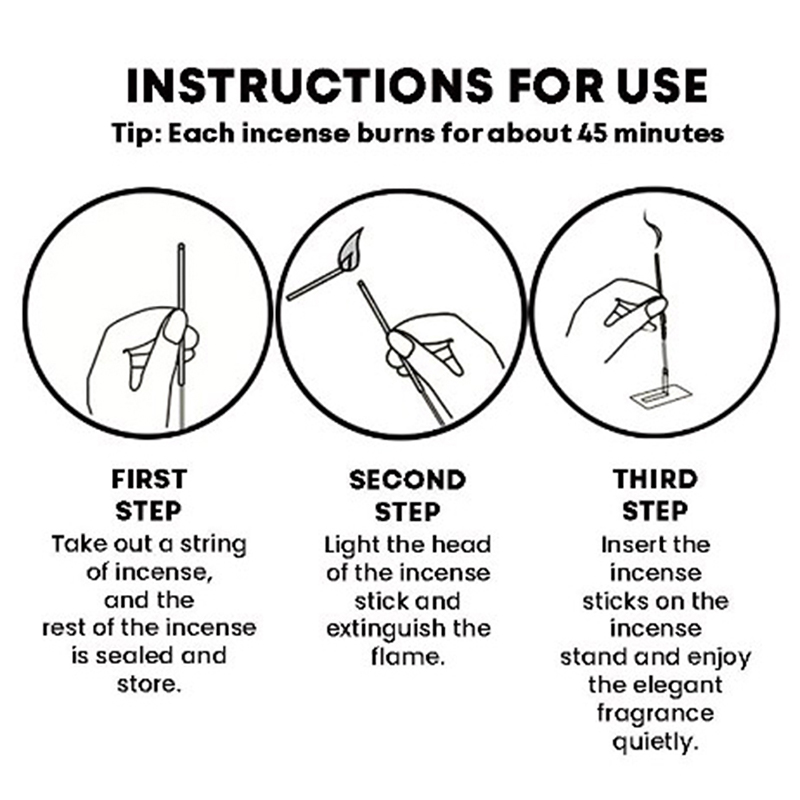 INSTRUCTIONS FOR USE
Tip: Each incense burns for about 45 minutes

FIRST STEP
Take out a string of incense, and the rest of the incense is sealed and store.

SECOND STEP
Light the head of the incense stick and extinguish the flame.

THIRD STEP
Insert the incense sticks on the incense stand and enjoy the elegant fragrance quietly.