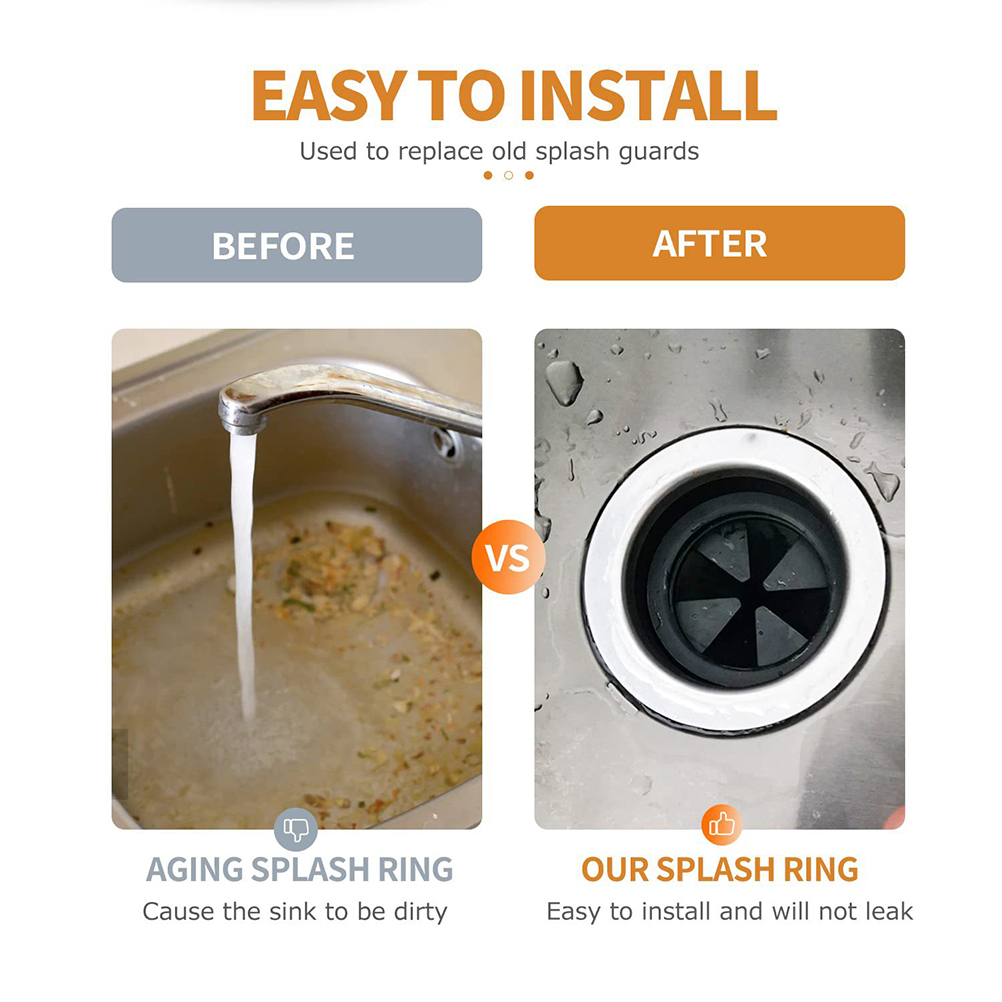 EASY TO INSTALL
Used to replace old splash guards

BEFORE

AFTER

VS

AGING SPLASH RING
Cause the sink to be dirty

OUR SPLASH RING
Easy to install and will not leak