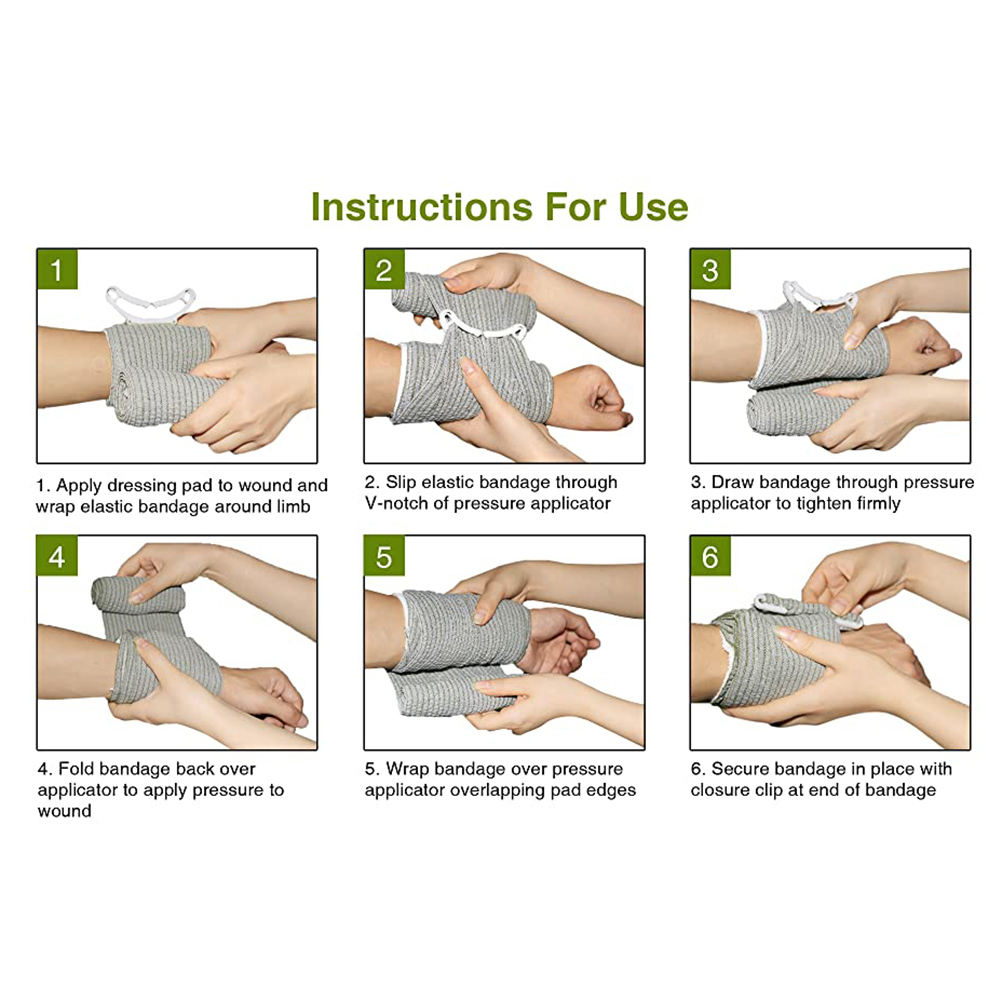 Instructions For Use

1

1. Apply dressing pad to wound and wrap elastic bandage around limb

2

2. Slip elastic bandage through V-notch of pressure applicator

3

3. Draw bandage through pressure applicator to tighten firmly

4

4. Fold bandage back over applicator to apply pressure to wound

5

5. Wrap bandage over pressure applicator overlapping pad edges

6

6. Secure bandage in place with closure clip at end of bandage