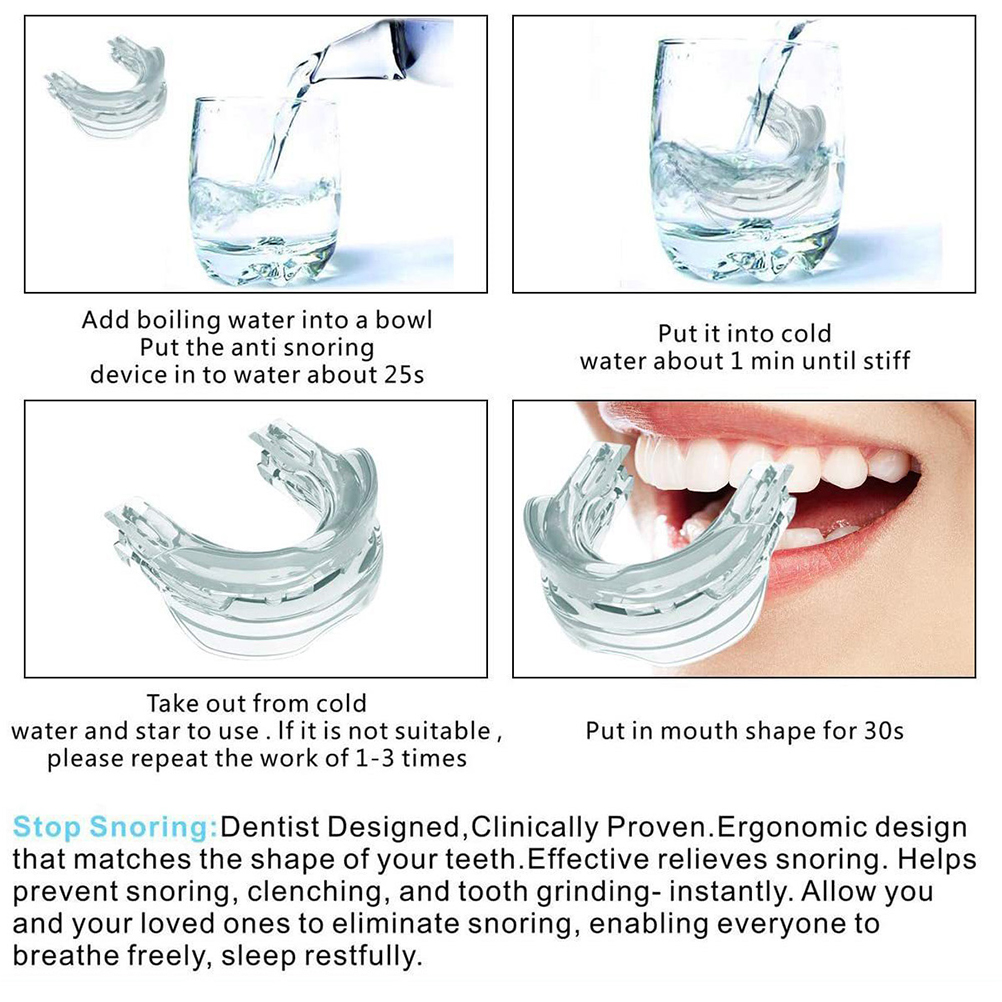 Add boiling water into a bowl
Put the anti snoring
device in to water about 25s

Put it into cold
water about 1 min until stiff

Take out from cold
water and star to use . If it is not suitable ,
please repeat the work of 1-3 times

Put in mouth shape for 30s

Stop Snoring:Dentist Designed,Clinically Proven.Ergonomic design that matches the shape of your teeth.Effective relieves snoring. Helps prevent snoring, clenching, and tooth grinding- instantly. Allow you and your loved ones to eliminate snoring, enabling everyone to breathe freely, sleep restfully.