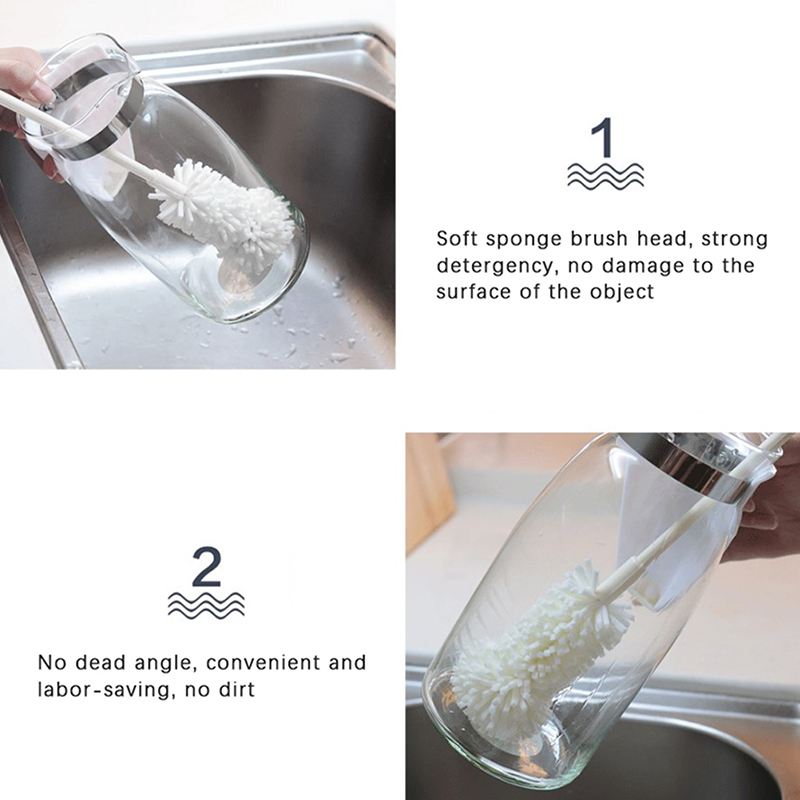 1

Soft sponge brush head, strong detergency, no damage to the surface of the object

2

No dead angle, convenient and labor-saving, no dirt