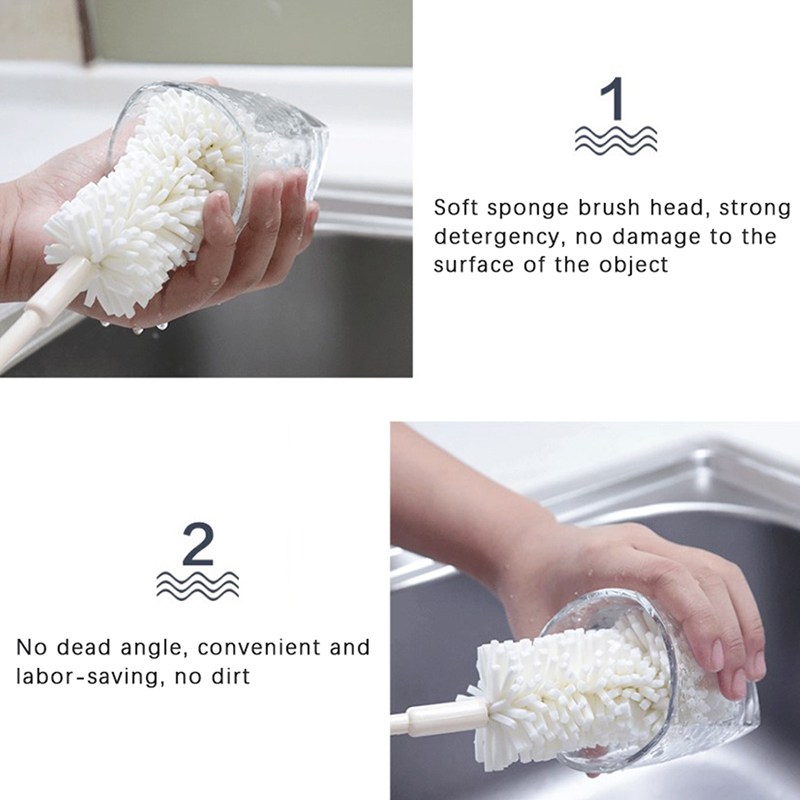 1

Soft sponge brush head, strong detergency, no damage to the surface of the object

2

No dead angle, convenient and labor-saving, no dirt