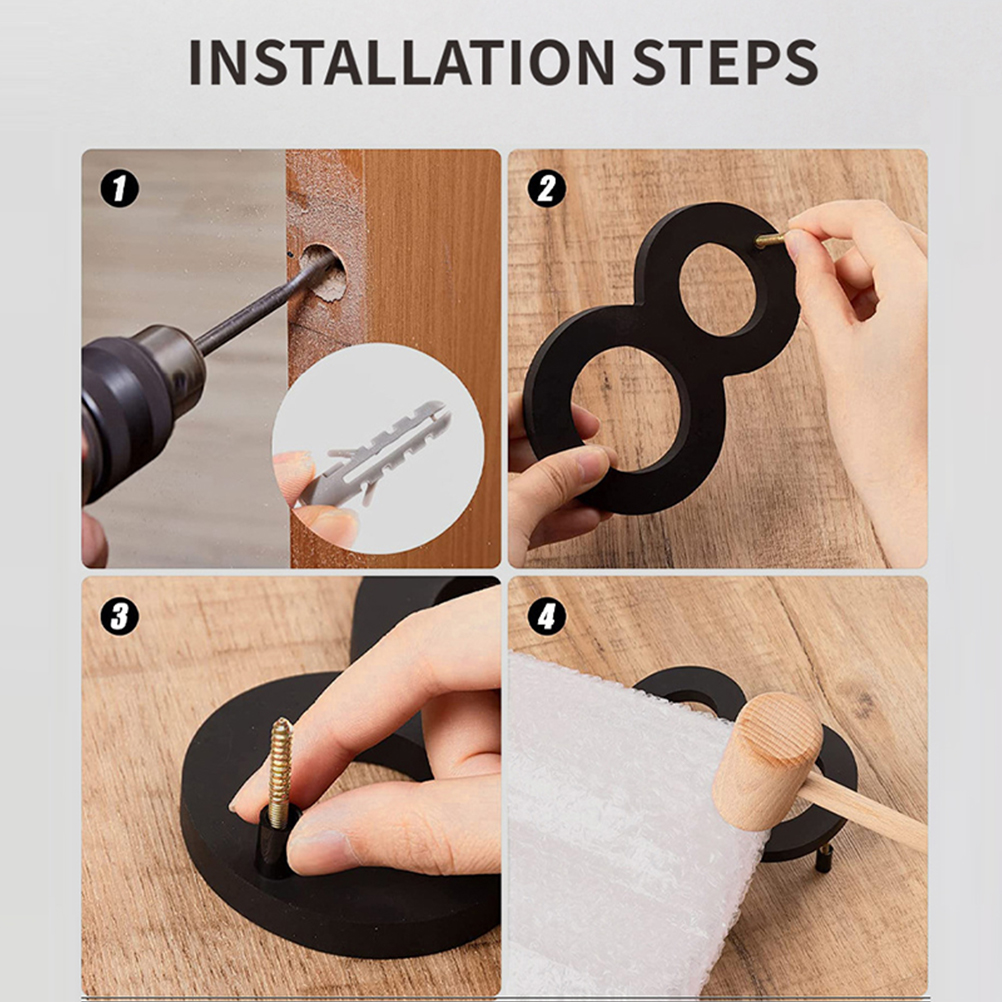 INSTALLATION STEPS

1

2

3

4