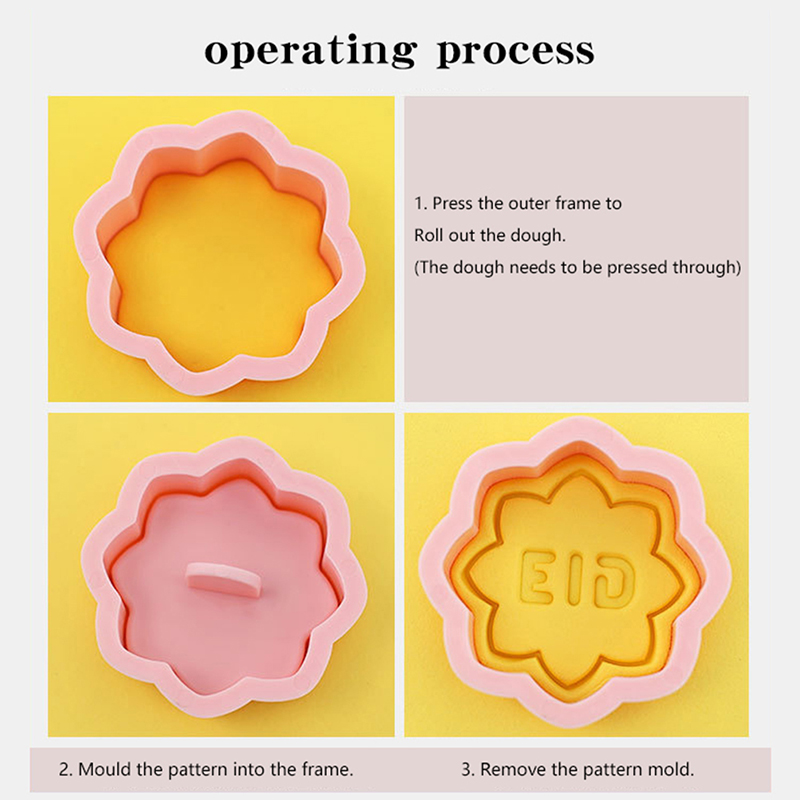 operating process

1. Press the outer frame to
Roll out the dough.
(The dough needs to be pressed through)

EID

2. Mould the pattern into the frame.

3. Remove the pattern mold.