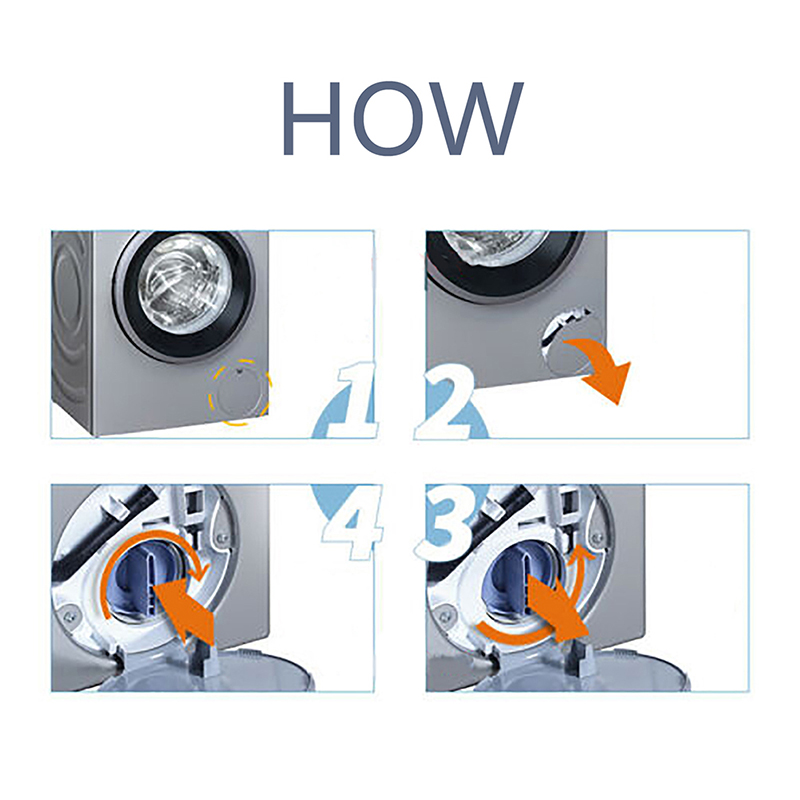 HOW

1

2

4

3