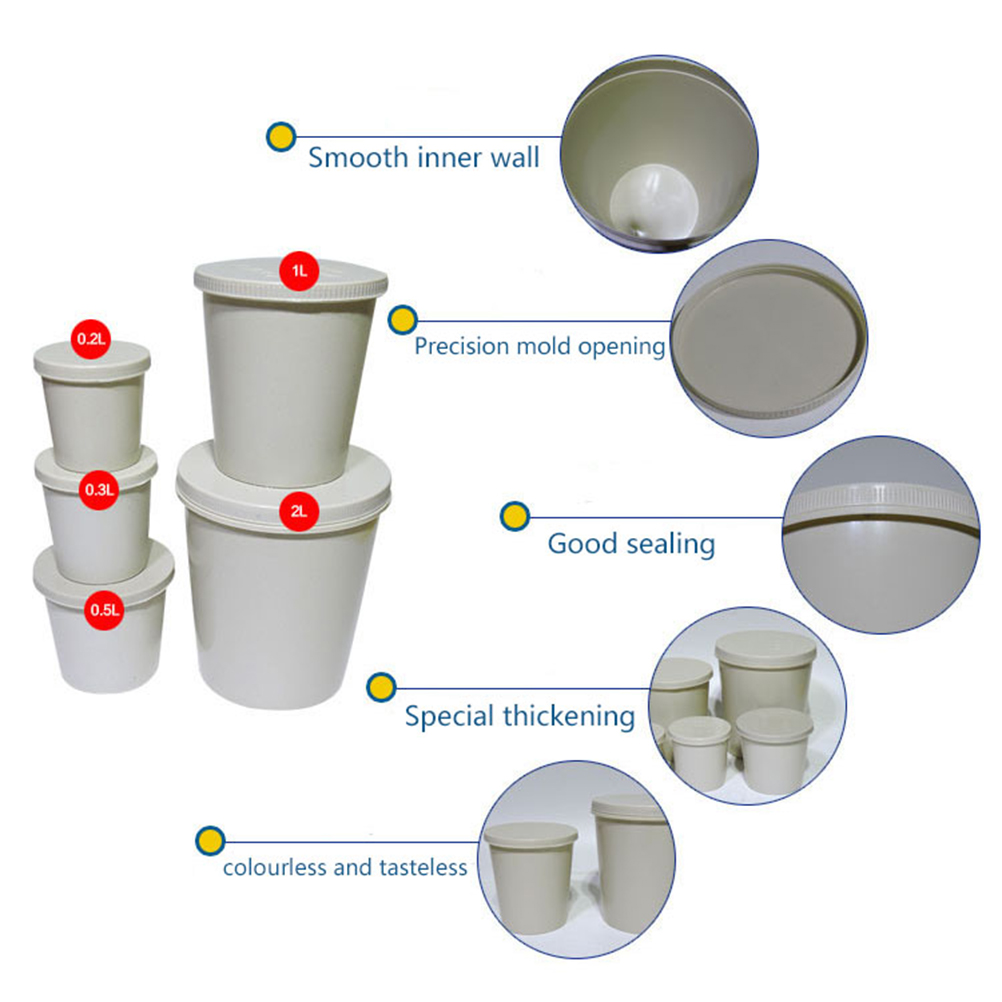 Smooth inner wall

1L

0.2L

Precision mold opening

0.3L

2L

Good sealing

0.5L

Special thickening

colourless and tasteless