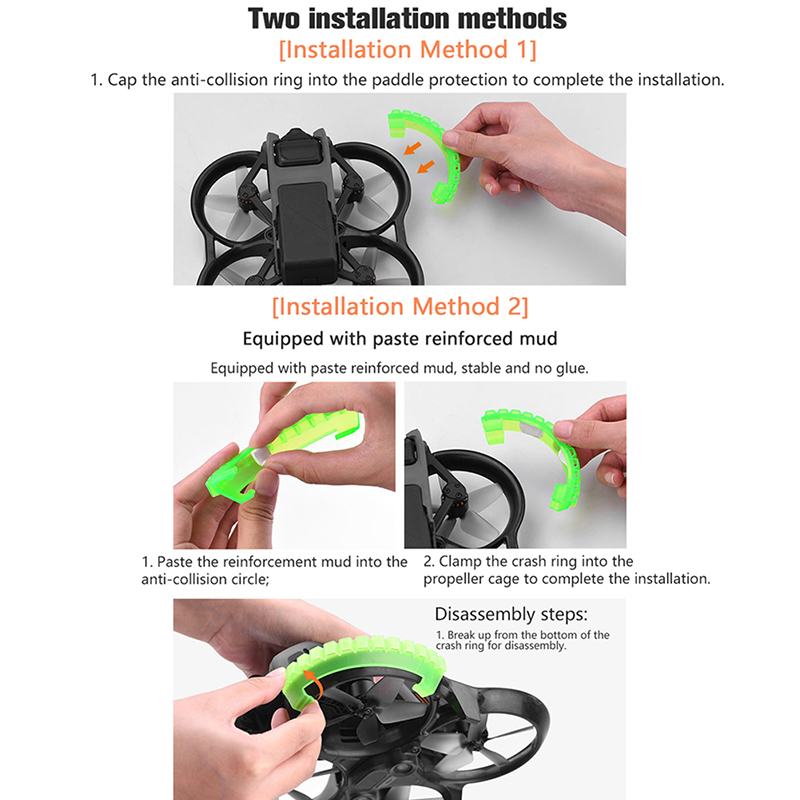 Two installation methods

[Installation Method 1]

1. Cap the anti-collision ring into the paddle protection to complete the installation.

[Installation Method 2]

Equipped with paste reinforced mud

Equipped with paste reinforced mud, stable and no glue.

1. Paste the reinforcement mud into the anti-collision circle;

2. Clamp the crash ring into the propeller cage to complete the installation.

Disassembly steps:

1. Break up from the bottom of the crash ring for disassembly.