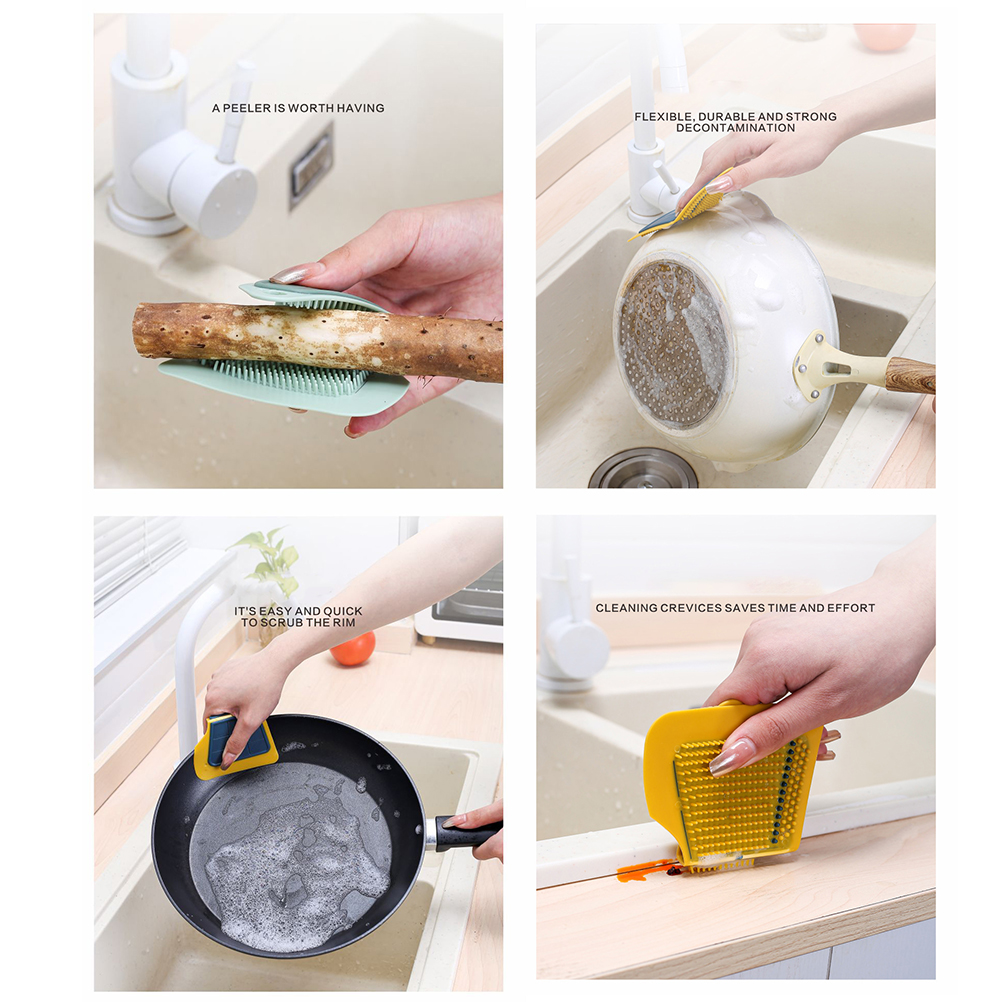 A PEELER IS WORTH HAVING

FLEXIBLE, DURABLE AND STRONG DECONTAMINATION

IT'S EASY AND QUICK TO SCRUB THE RIM

CLEANING CREVICES SAVES TIME AND EFFORT