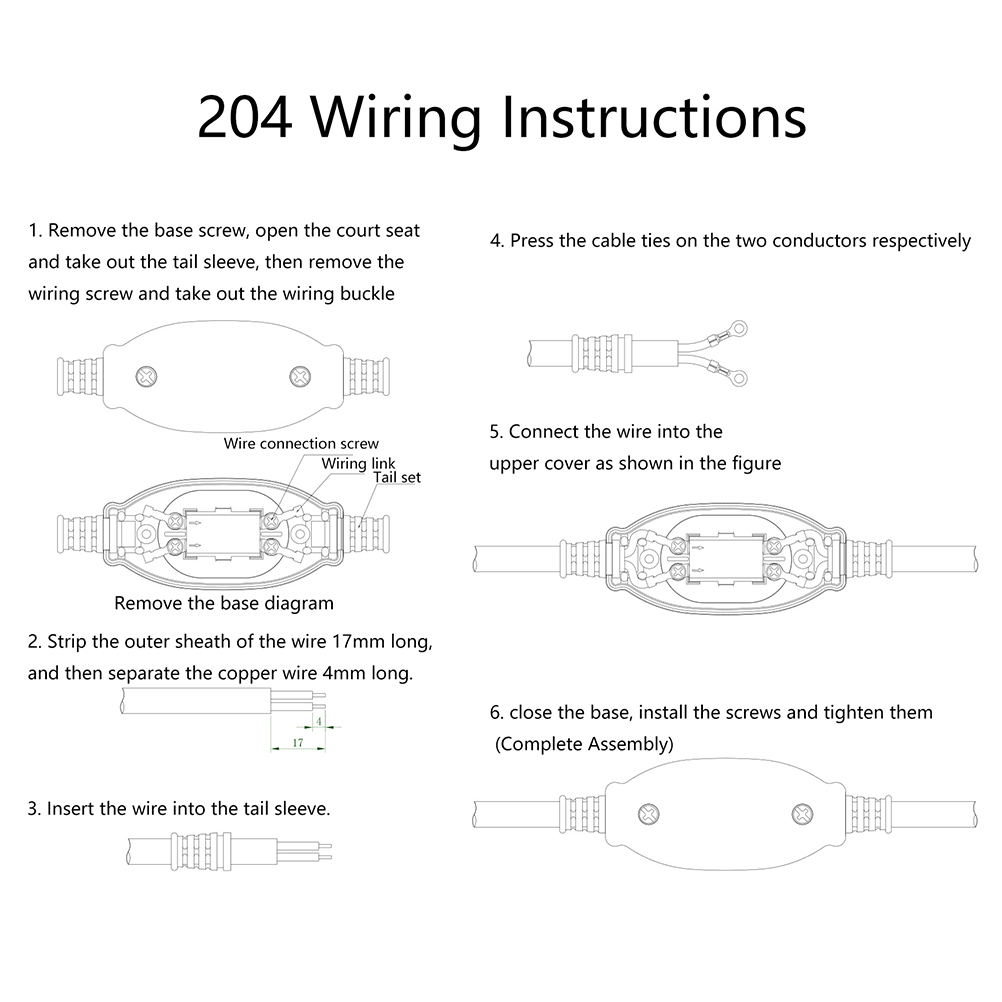 204 Wiring Instructions

1. Remove the base screw, open the court seat and take out the tail sleeve, then remove the wiring screw and take out the wiring buckle

Wire connection screw
Wiring link
Tail set

Remove the base diagram

2. Strip the outer sheath of the wire 17mm long, and then separate the copper wire 4mm long.

4
17

3. Insert the wire into the tail sleeve.

4. Press the cable ties on the two conductors respectively

5. Connect the wire into the upper cover as shown in the figure

6. close the base, install the screws and tighten them (Complete Assembly)