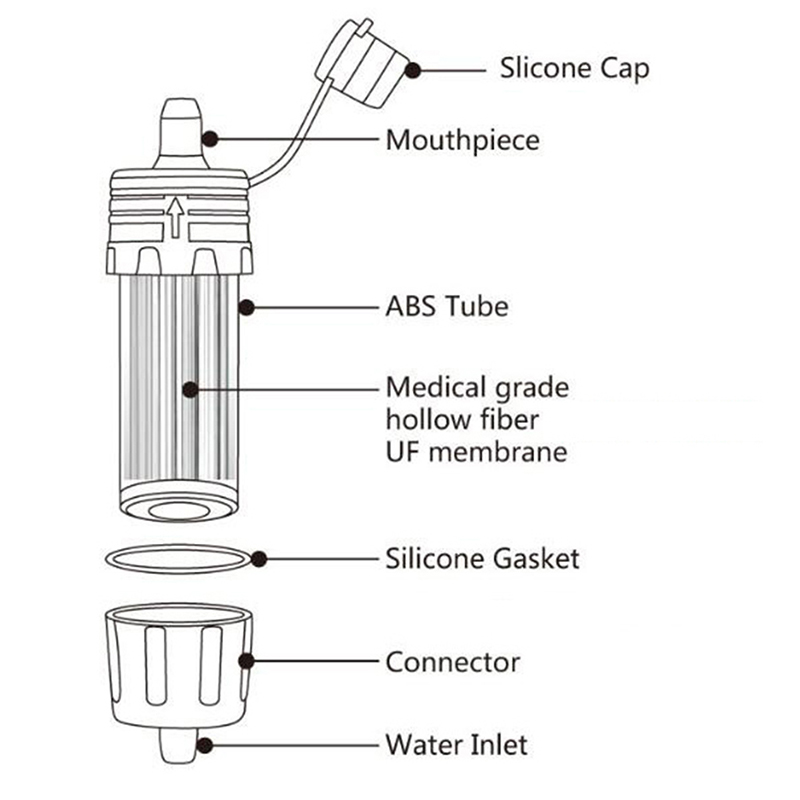 Slicone Cap

Mouthpiece

ABS Tube

Medical grade hollow fiber UF membrane

Silicone Gasket

Connector

Water Inlet