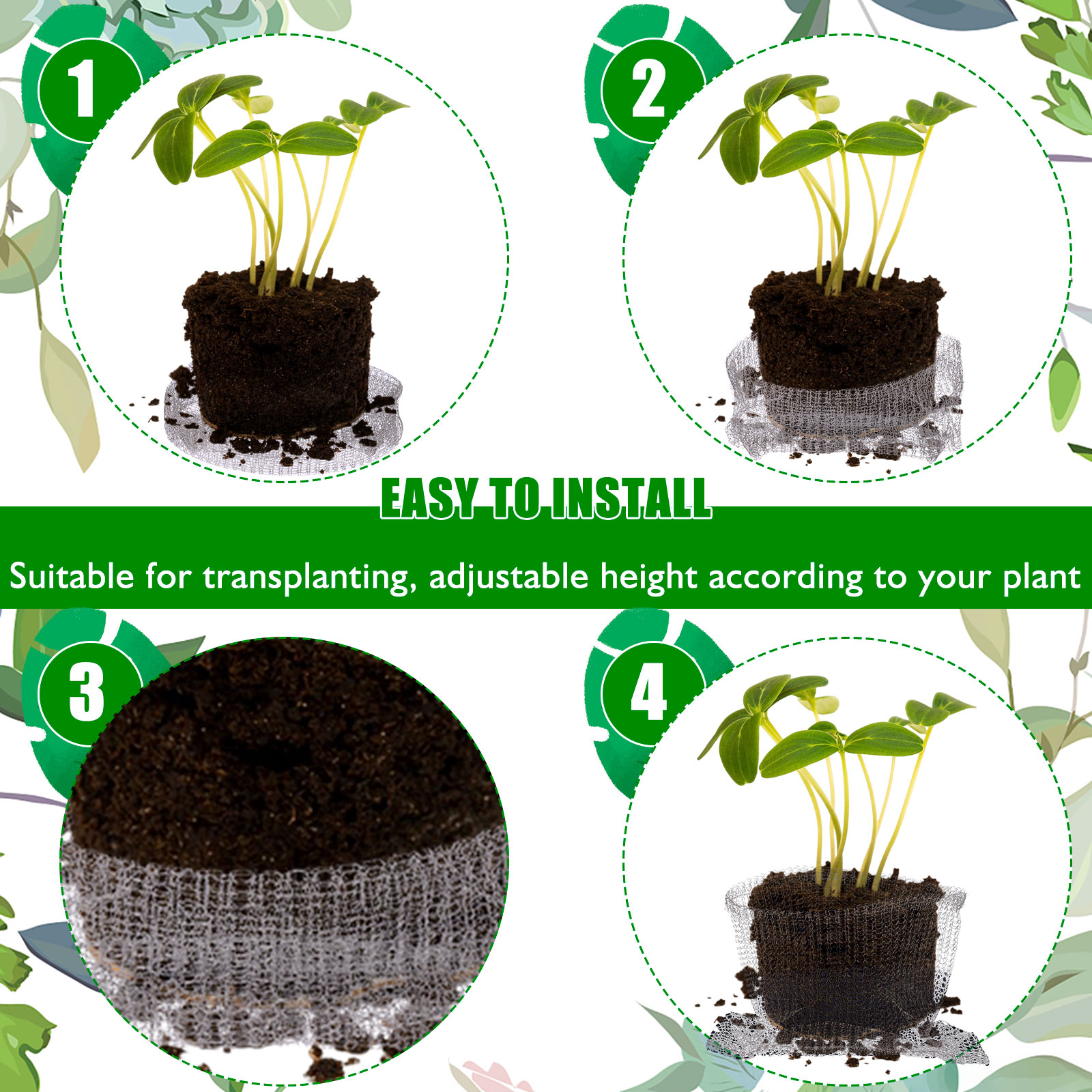 1

2

EASY TO INSTALL

Suitable for transplanting, adjustable height according to your plant

3

4