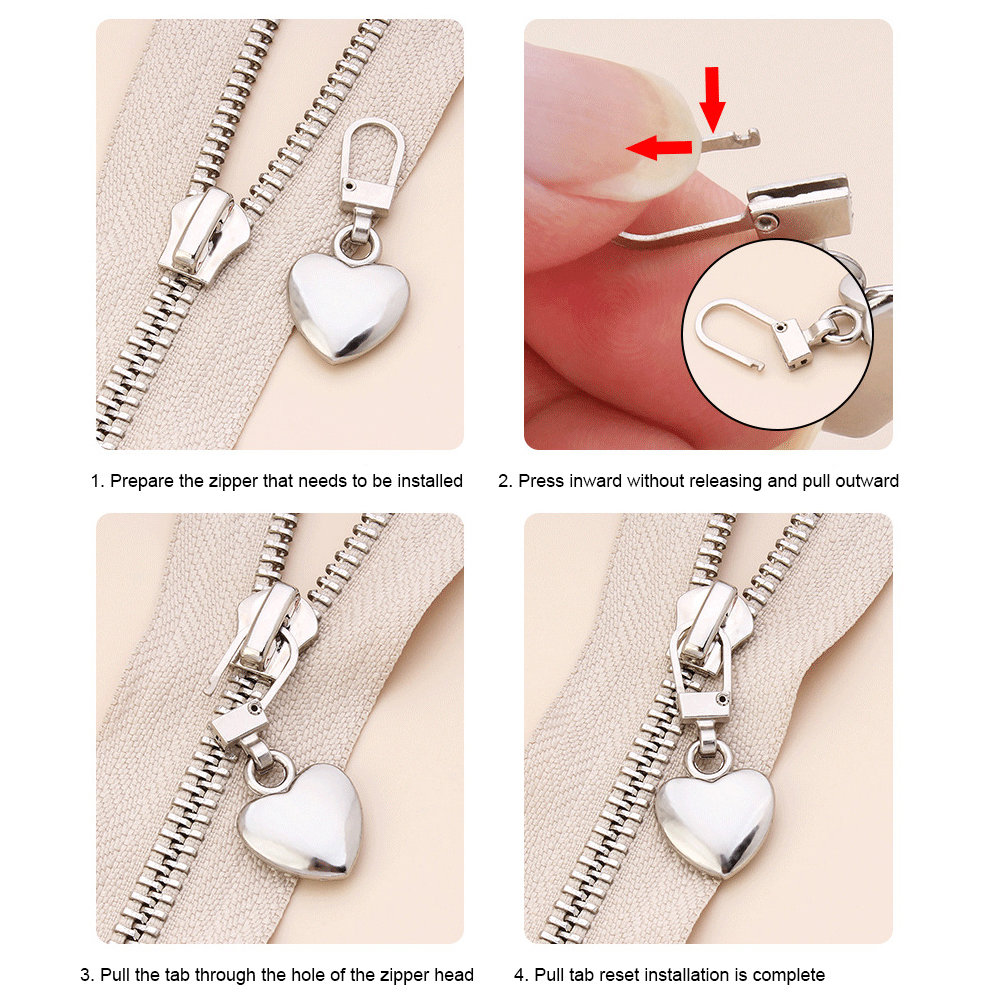 1. Prepare the zipper that needs to be installed

2. Press inward without releasing and pull outward

3. Pull the tab through the hole of the zipper head

4. Pull tab reset installation is complete