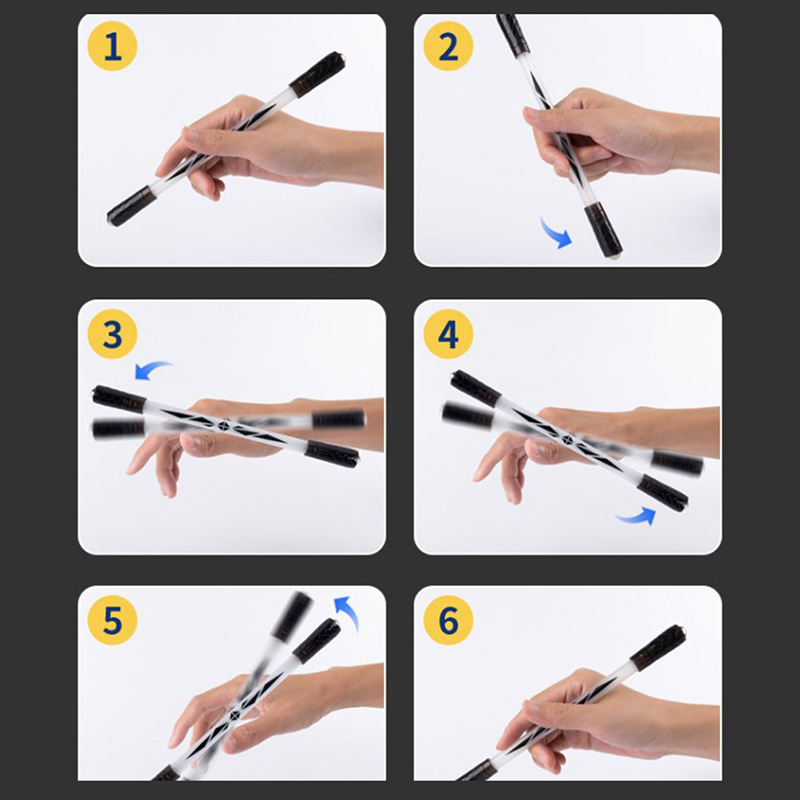 1

2

3

4

5

6