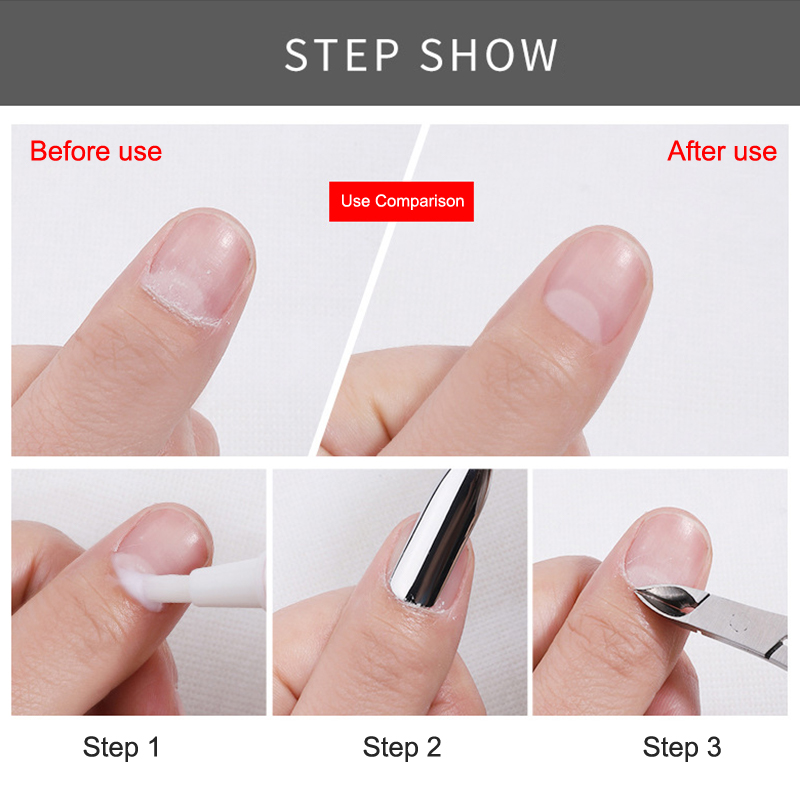 STEP SHOW

Before use

Use Comparison

After use

Step 1

Step 2

Step 3