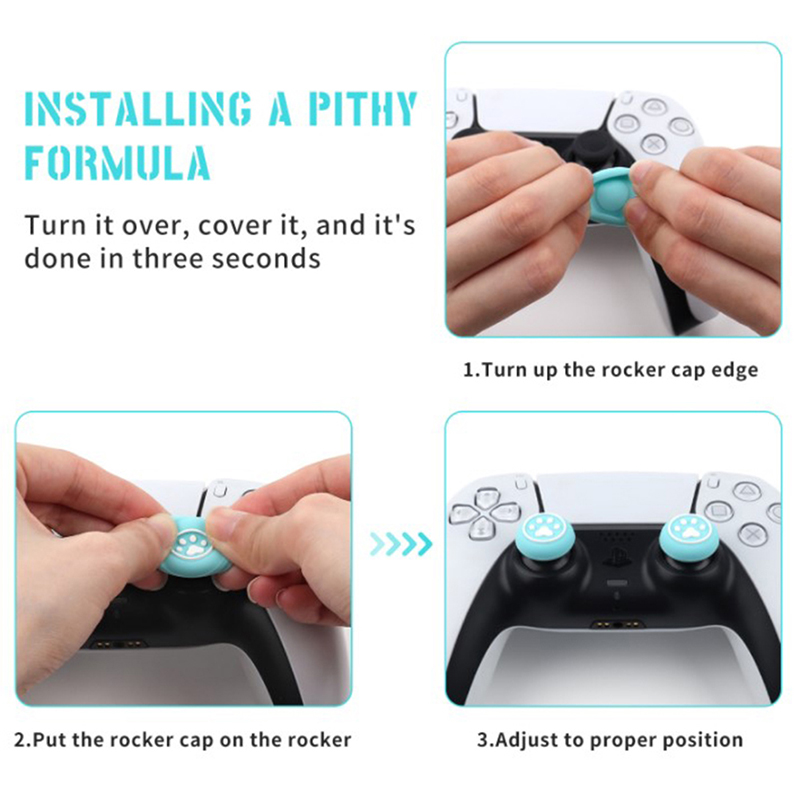 INSTALLING A PITHY FORMULA

Turn it over, cover it, and it's done in three seconds

1.Turn up the rocker cap edge

2.Put the rocker cap on the rocker

3.Adjust to proper position