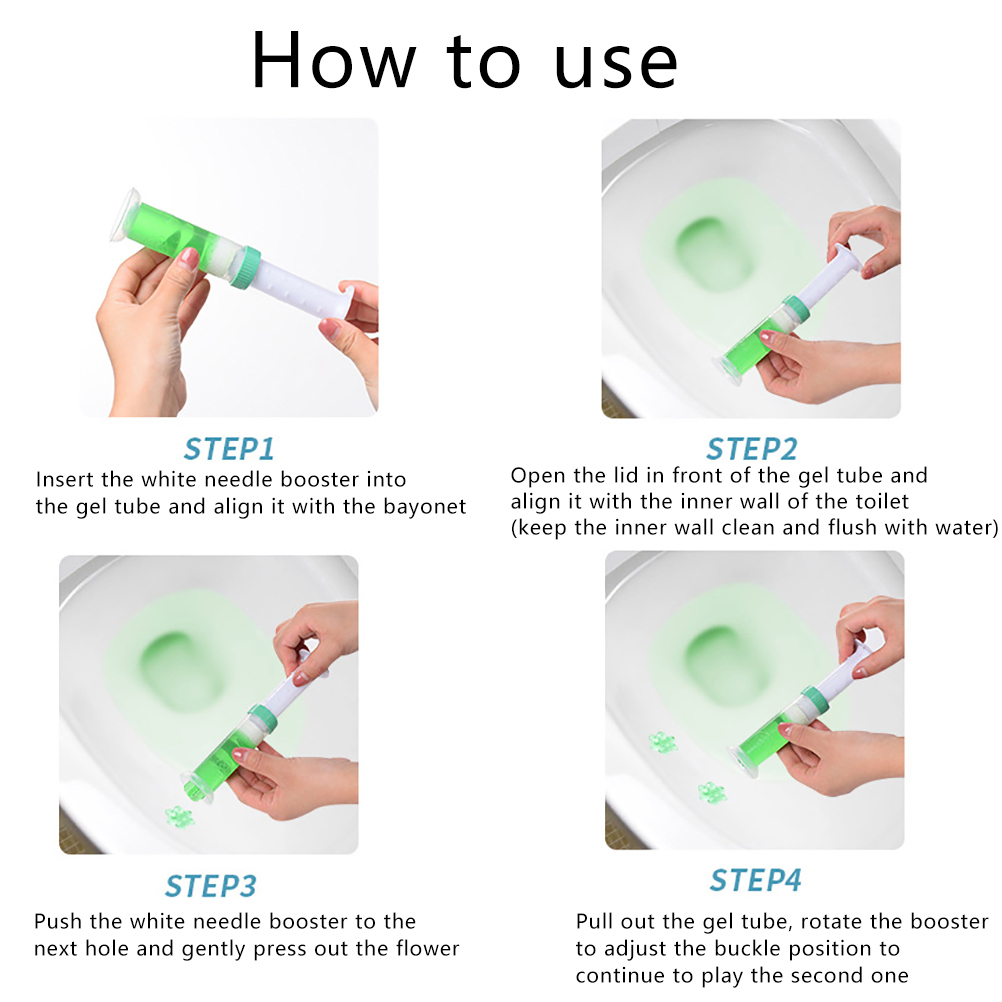 How to use

STEP1
Insert the white needle booster into the gel tube and align it with the bayonet

STEP2
Open the lid in front of the gel tube and align it with the inner wall of the toilet (keep the inner wall clean and flush with water)

STEP3
Push the white needle booster to the next hole and gently press out the flower

STEP4
Pull out the gel tube, rotate the booster to adjust the buckle position to continue to play the second one