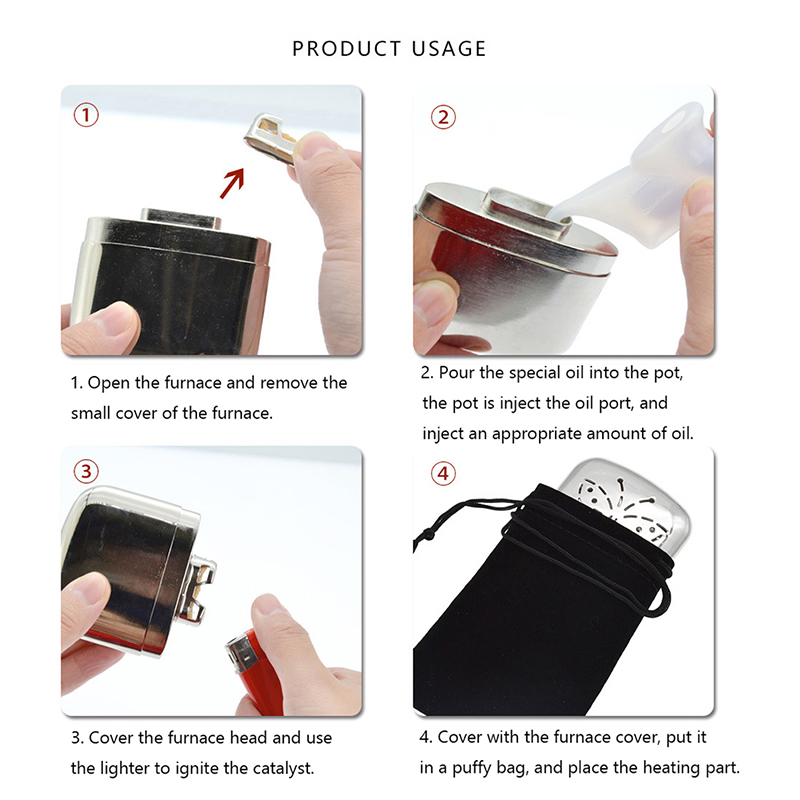 PRODUCT USAGE

①

1. Open the furnace and remove the small cover of the furnace.

②

2. Pour the special oil into the pot, the pot is inject the oil port, and inject an appropriate amount of oil.

③

3. Cover the furnace head and use the lighter to ignite the catalyst.

④

4. Cover with the furnace cover, put it in a puffy bag, and place the heating part.