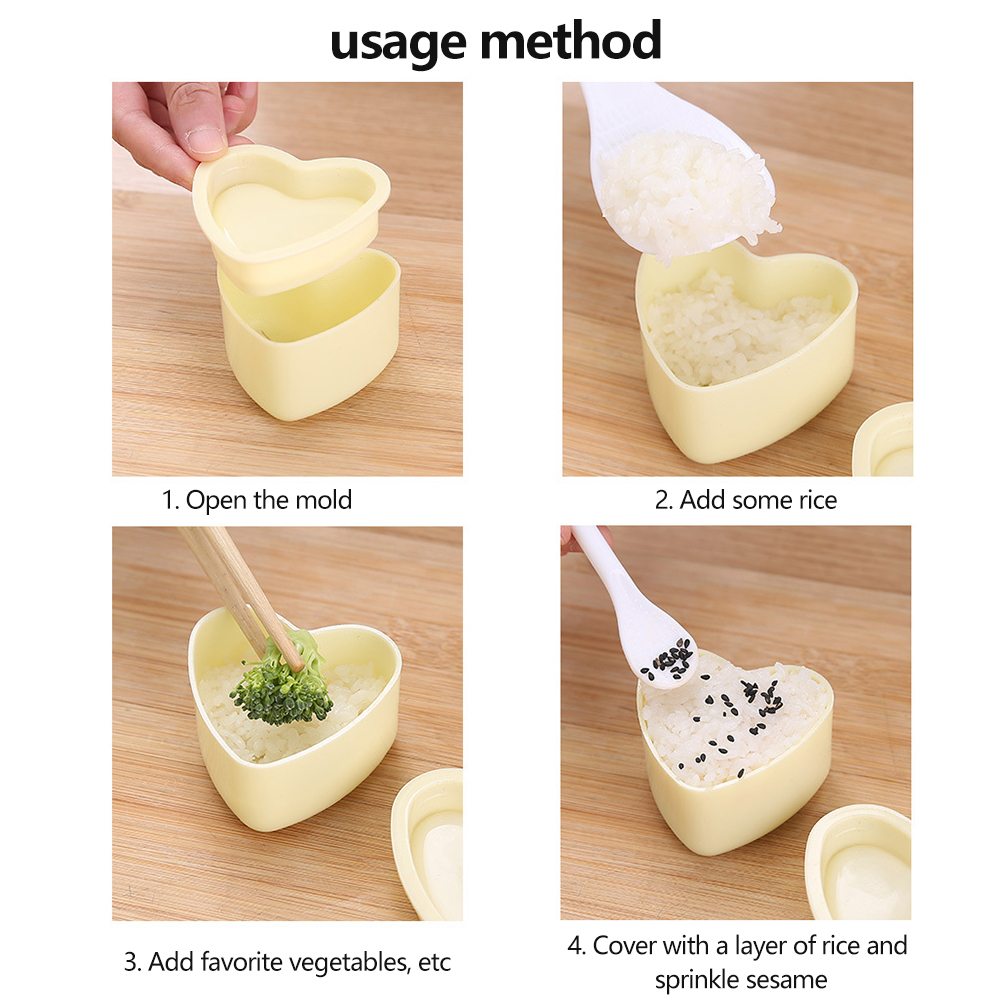 usage method

1. Open the mold

2. Add some rice

3. Add favorite vegetables, etc

4. Cover with a layer of rice and sprinkle sesame