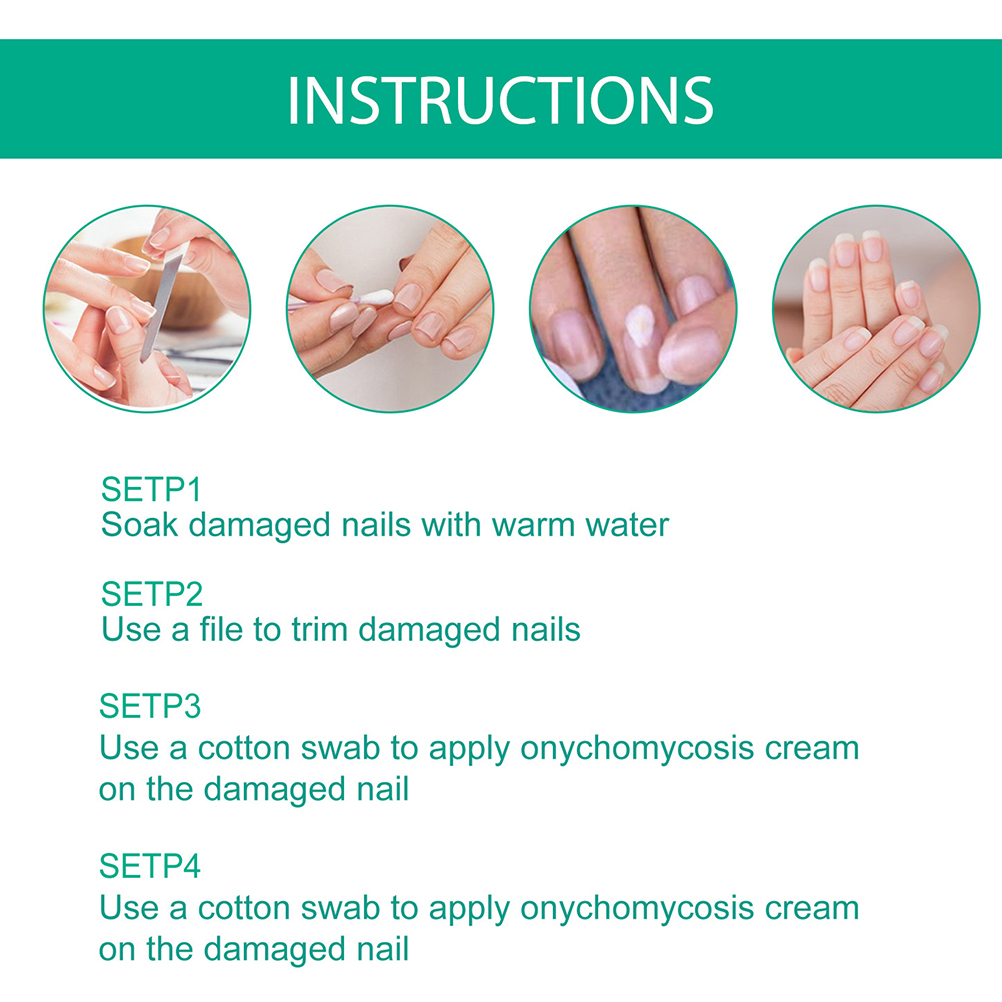 INSTRUCTIONS

SETP1
Soak damaged nails with warm water

SETP2
Use a file to trim damaged nails

SETP3
Use a cotton swab to apply onychomycosis cream on the damaged nail

SETP4
Use a cotton swab to apply onychomycosis cream on the damaged nail