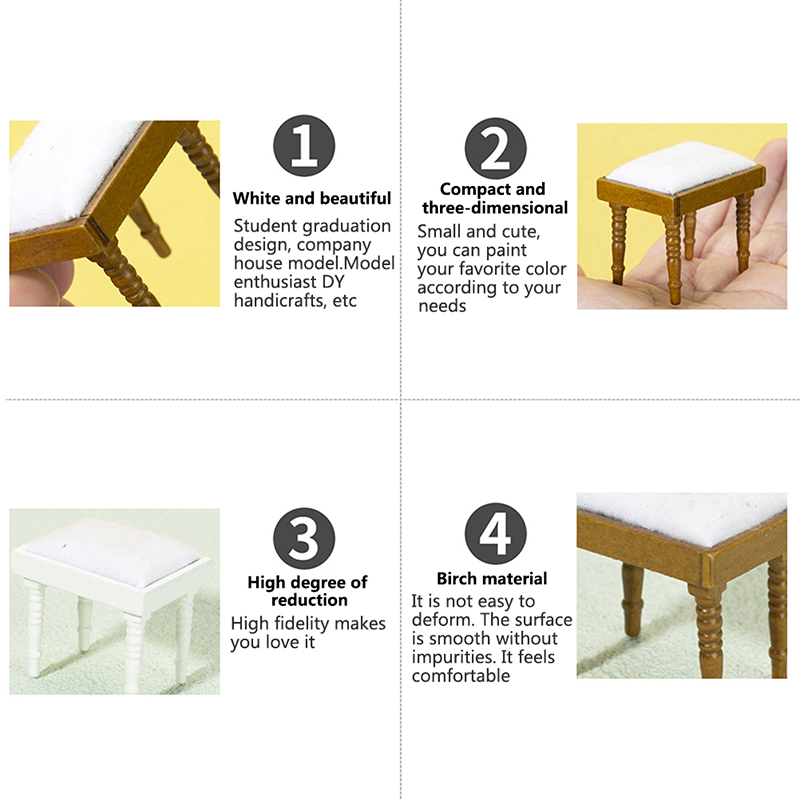 1

White and beautiful

Student graduation design, company house model.Model enthusiast DY handicrafts, etc

2

Compact and three-dimensional

Small and cute, you can paint your favorite color according to your needs

3

High degree of reduction

High fidelity makes you love it

4

Birch material

It is not easy to deform. The surface is smooth without impurities. It feels comfortable