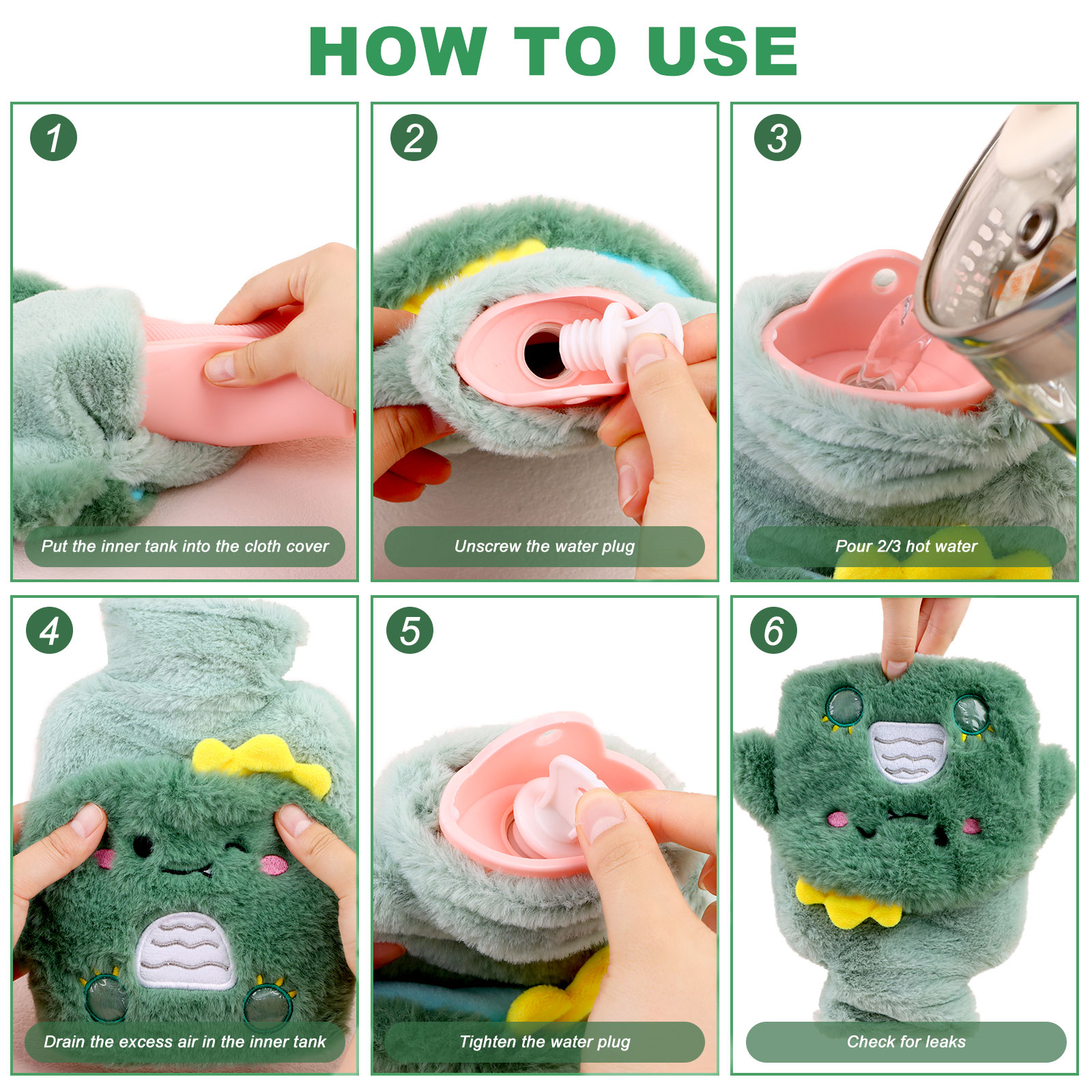 HOW TO USE

1
Put the inner tank into the cloth cover

2
Unscrew the water plug

3
Pour 2/3 hot water

4
Drain the excess air in the inner tank

5
Tighten the water plug

6
Check for leaks