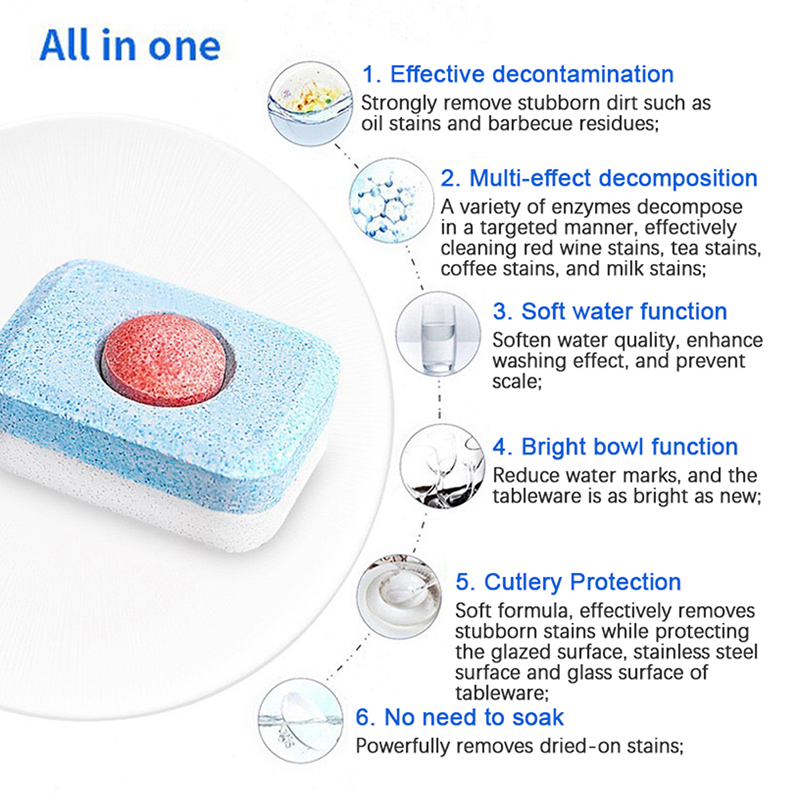 All in one

1. Effective decontamination
Strongly remove stubborn dirt such as oil stains and barbecue residues;

2. Multi-effect decomposition
A variety of enzymes decompose in a targeted manner, effectively cleaning red wine stains, tea stains, coffee stains, and milk stains;

3. Soft water function
Soften water quality, enhance washing effect, and prevent scale;

4. Bright bowl function
Reduce water marks, and the tableware is as bright as new;

5. Cutlery Protection
Soft formula, effectively removes stubborn stains while protecting the glazed surface, stainless steel surface and glass surface of tableware;

6. No need to soak
Powerfully removes dried-on stains;