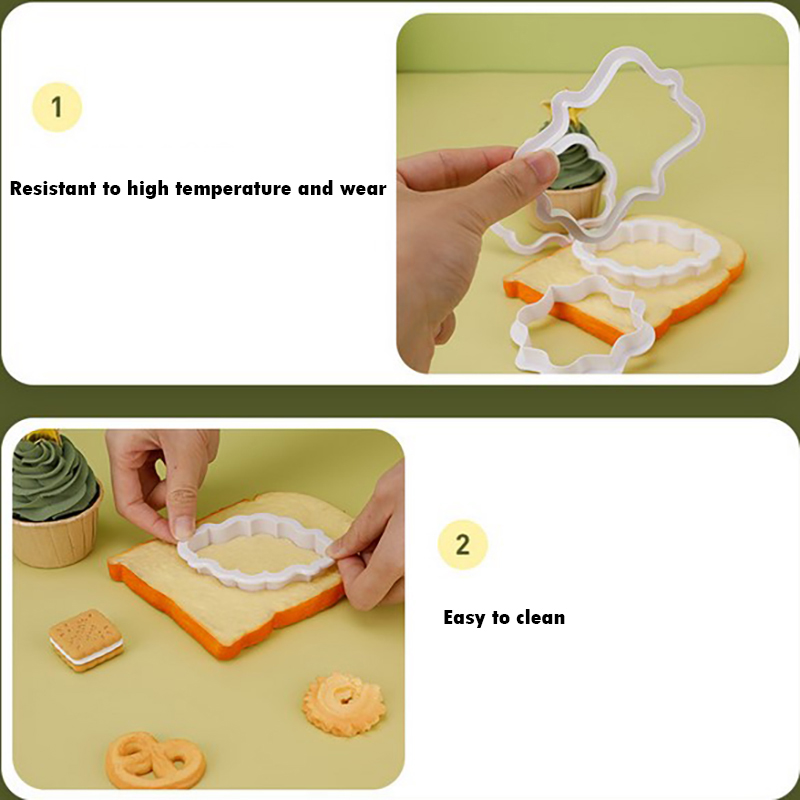 1

Resistant to high temperature and wear

2

Easy to clean