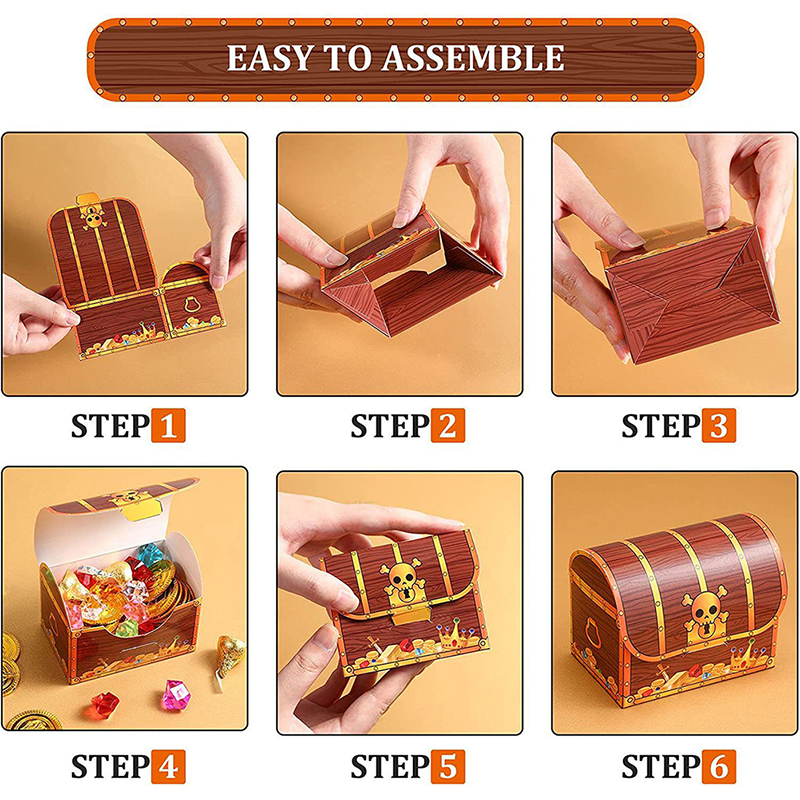 EASY TO ASSEMBLE

STEP 1

STEP 2

STEP 3

STEP 4

STEP 5

STEP 6