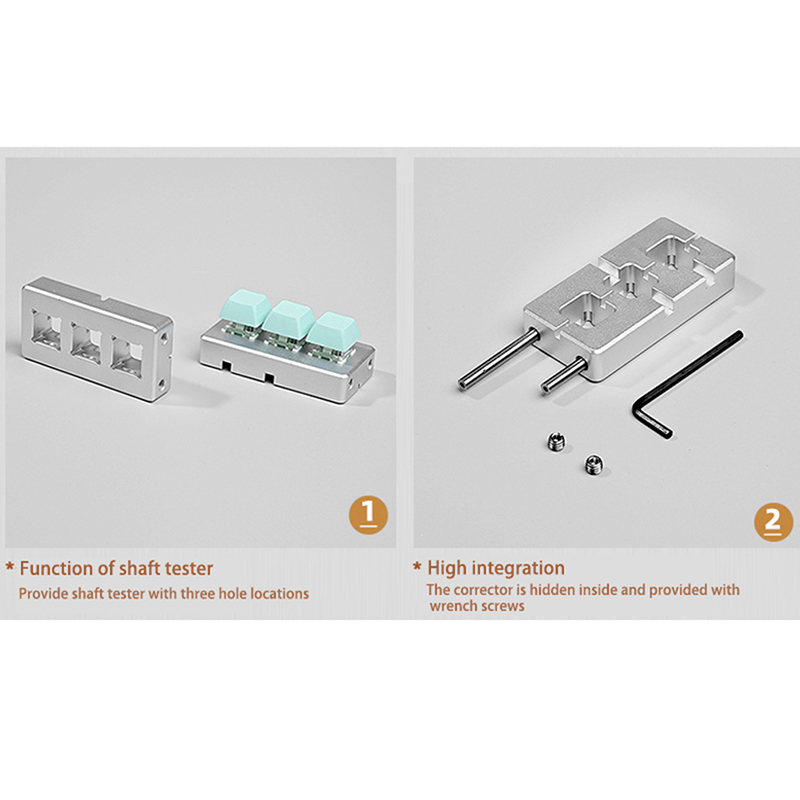 1

* Function of shaft tester

Provide shaft tester with three hole locations

2

* High integration

The corrector is hidden inside and provided with wrench screws