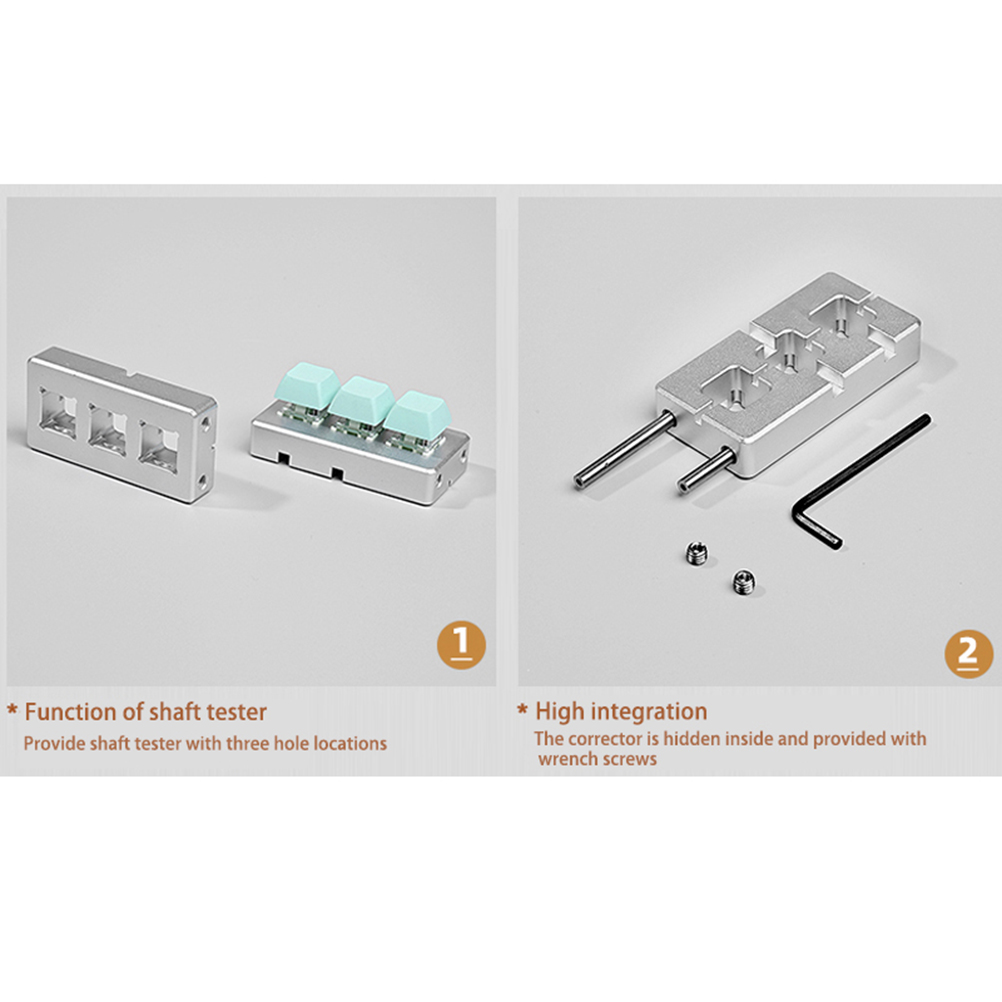 1

* Function of shaft tester

Provide shaft tester with three hole locations

2

* High integration

The corrector is hidden inside and provided with wrench screws