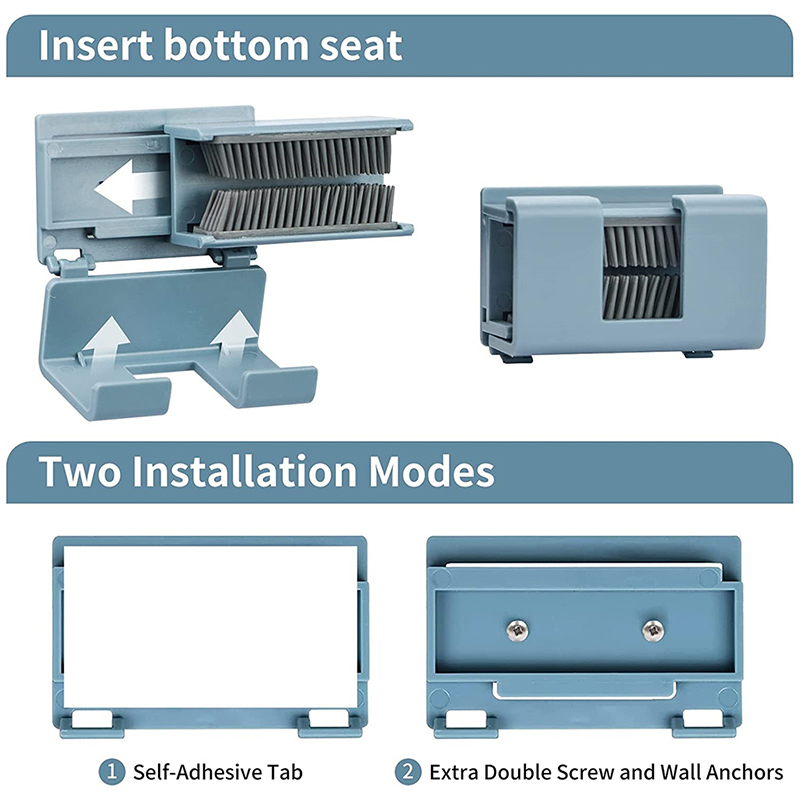 Insert bottom seat

Two Installation Modes

1 Self-Adhesive Tab

2 Extra Double Screw and Wall Anchors