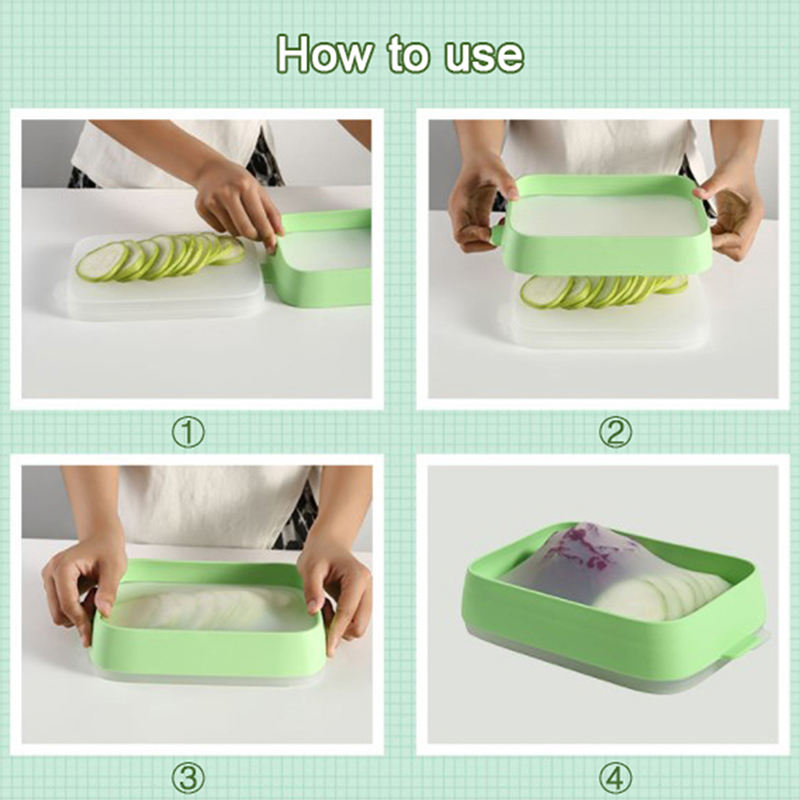 How to use

①

②

③

④