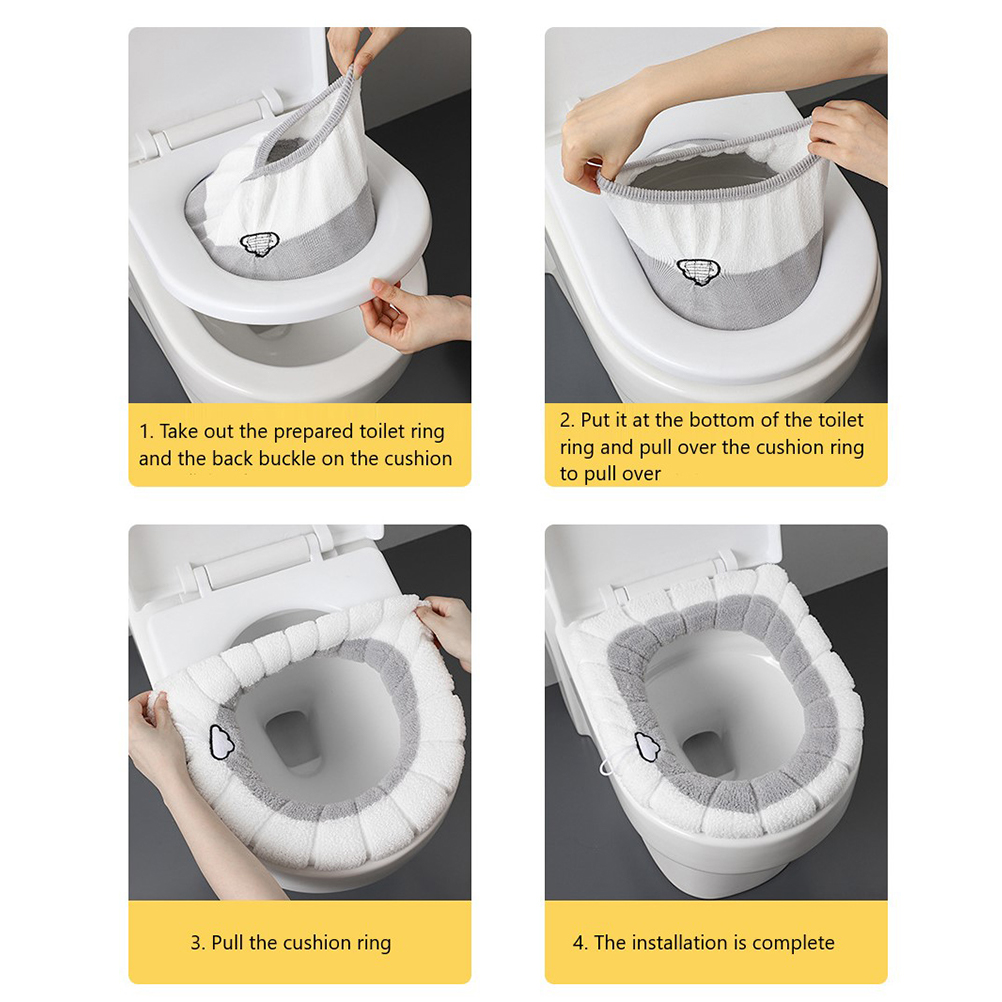 1. Take out the prepared toilet ring and the back buckle on the cushion

2. Put it at the bottom of the toilet ring and pull over the cushion ring to pull over

3. Pull the cushion ring

4. The installation is complete