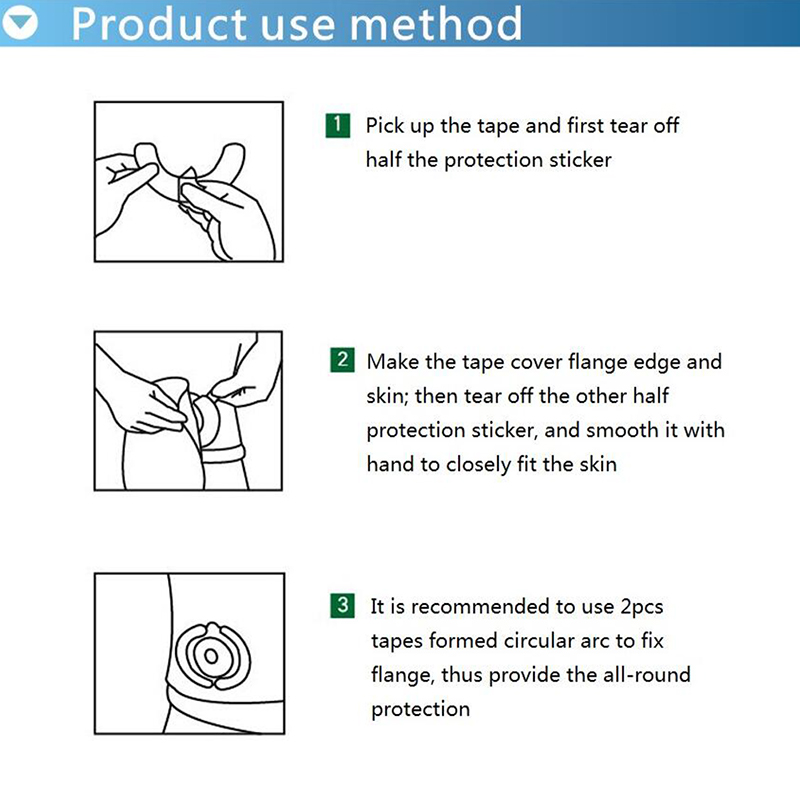 Product use method

1 Pick up the tape and first tear off half the protection sticker

2 Make the tape cover flange edge and skin; then tear off the other half protection sticker, and smooth it with hand to closely fit the skin

3 It is recommended to use 2pcs tapes formed circular arc to fix flange, thus provide the all-round protection