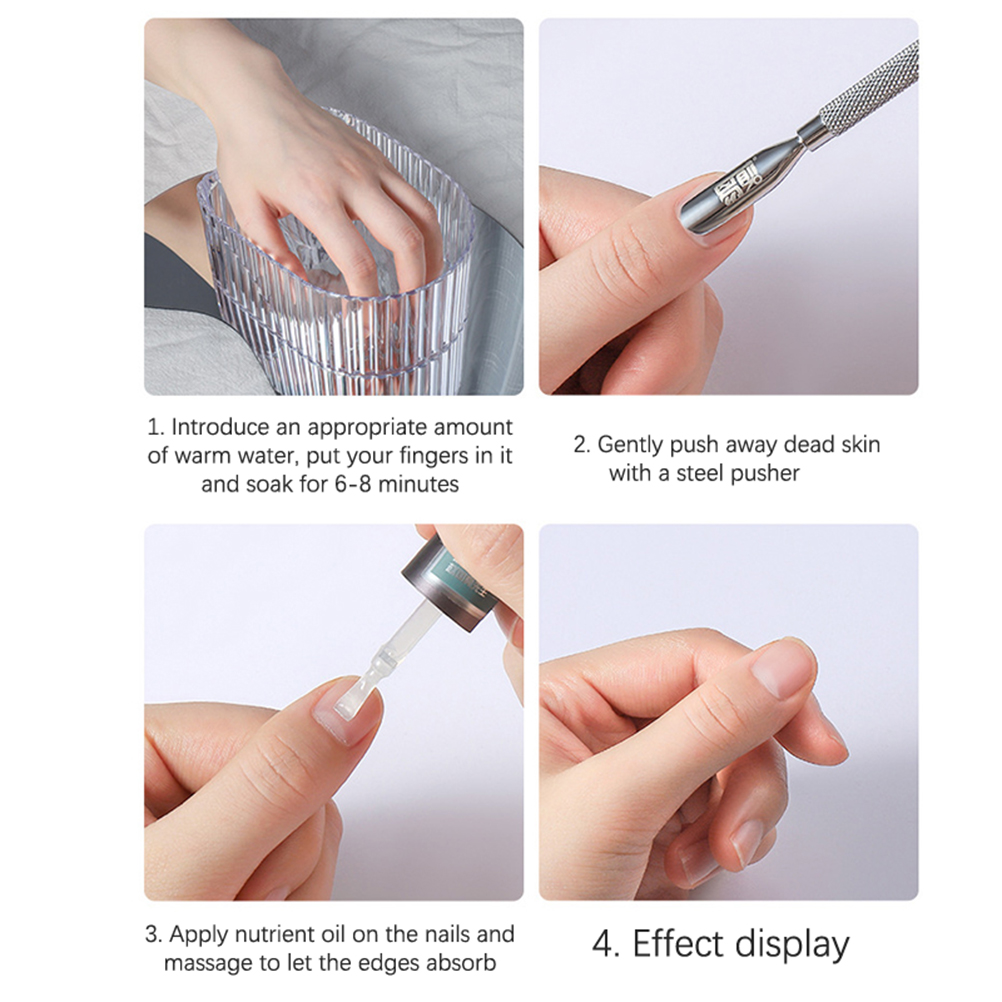 1. Introduce an appropriate amount of warm water, put your fingers in it and soak for 6-8 minutes

2. Gently push away dead skin with a steel pusher

3. Apply nutrient oil on the nails and massage to let the edges absorb

4. Effect display