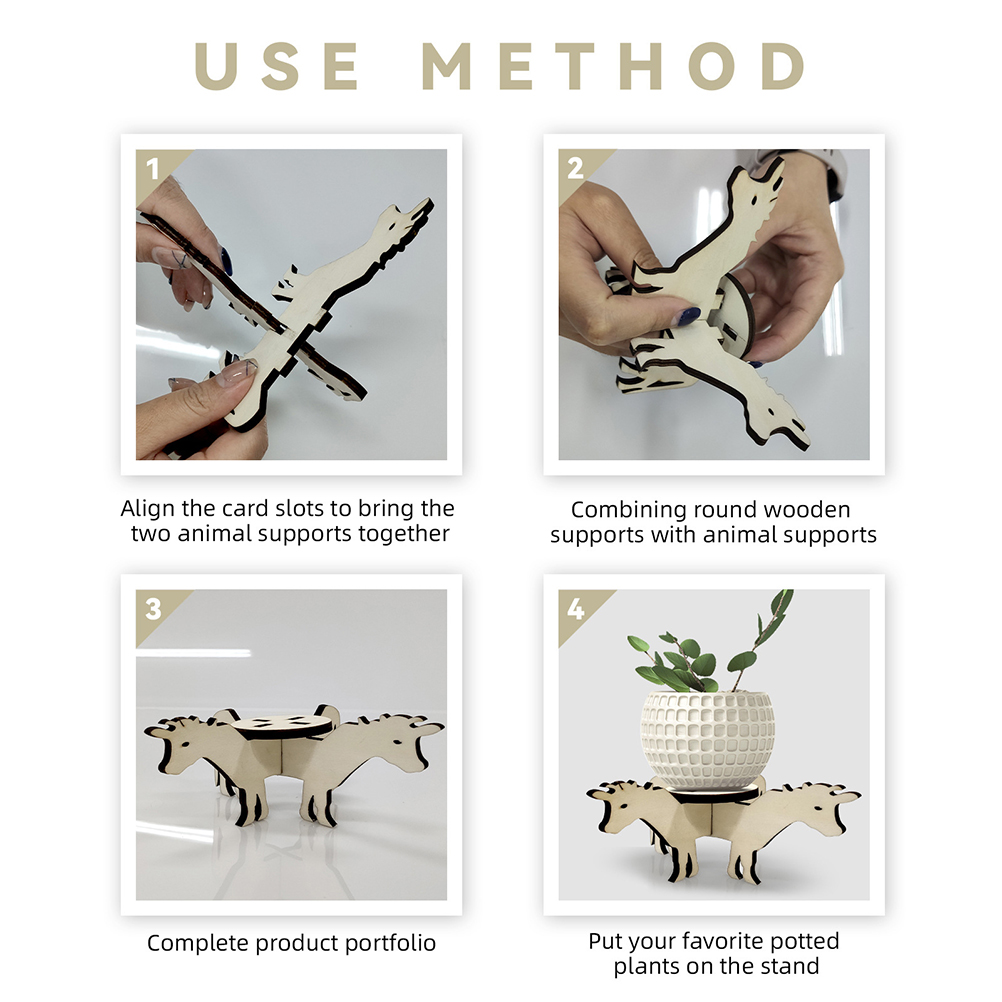 USE METHOD

1

Align the card slots to bring the two animal supports together

2

Combining round wooden supports with animal supports

3

Complete product portfolio

4

Put your favorite potted plants on the stand