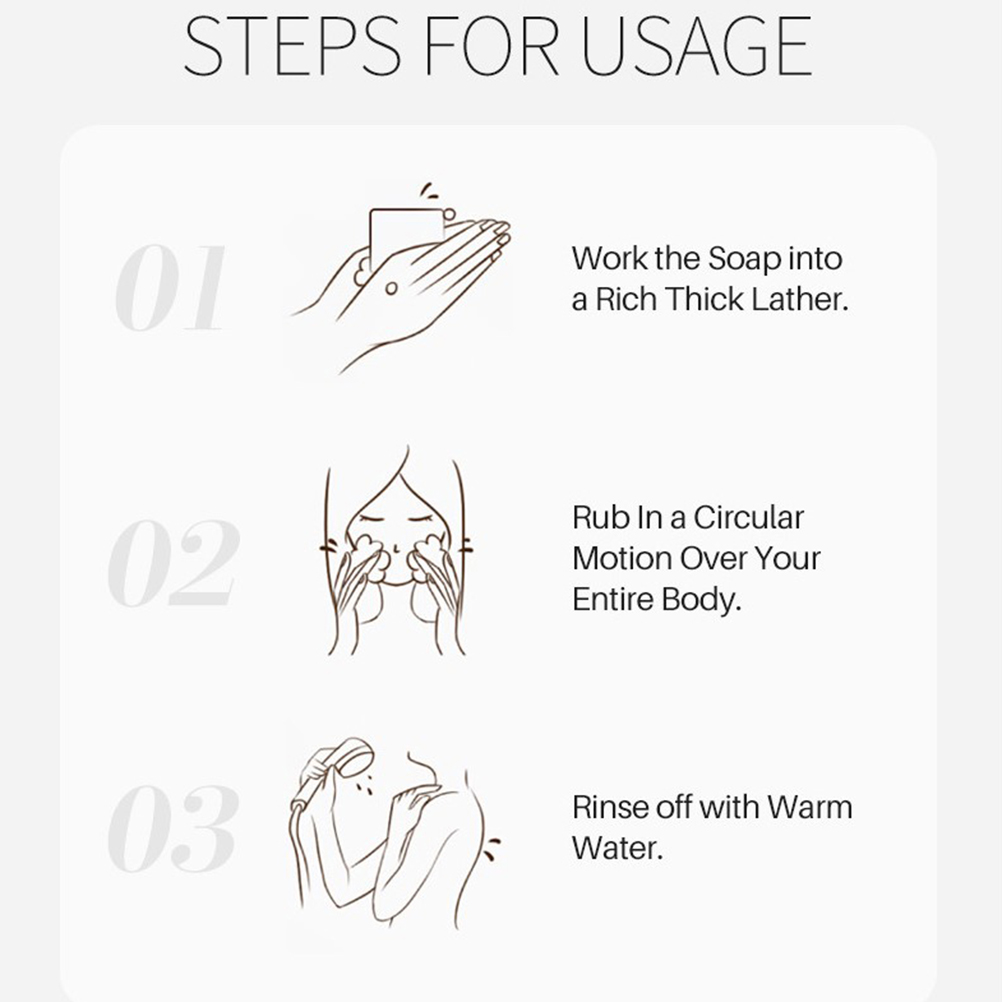 STEPS FOR USAGE

01

Work the Soap into a Rich Thick Lather.

02

Rub In a Circular Motion Over Your Entire Body.

03

Rinse off with Warm Water.