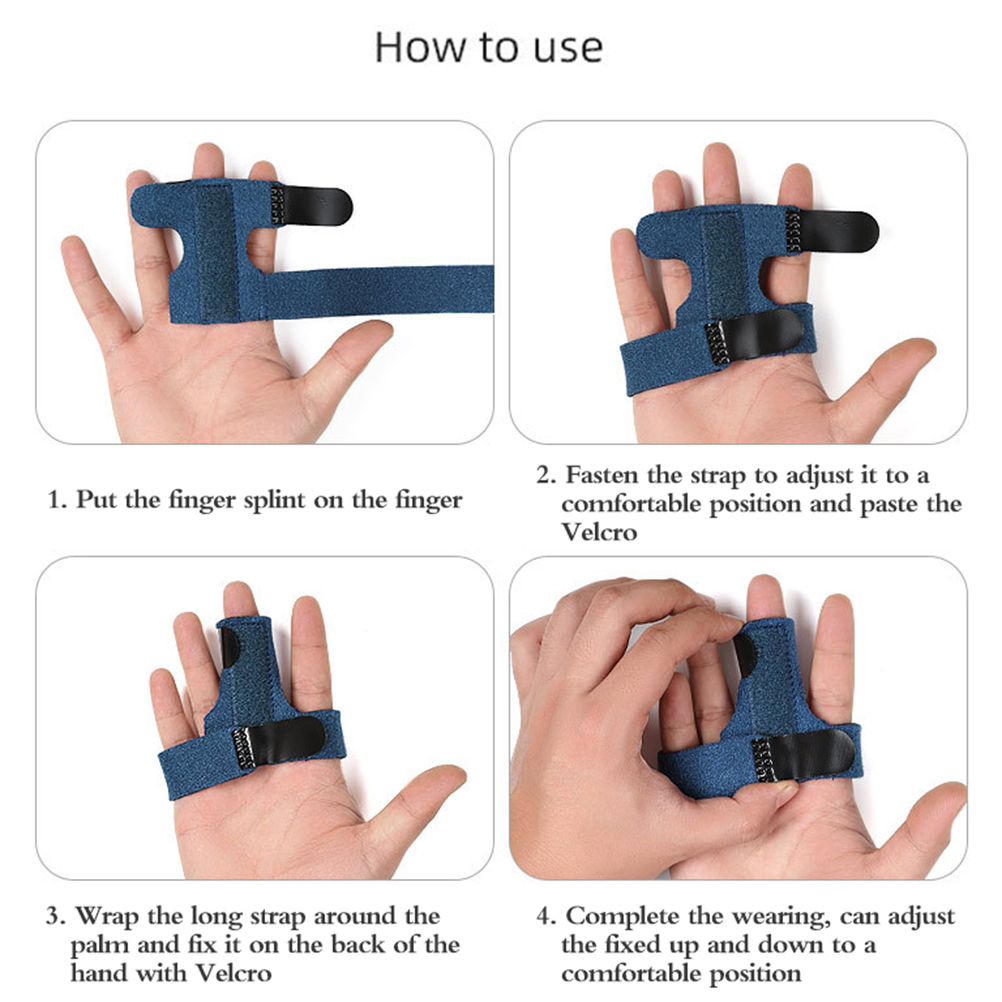 How to use

1. Put the finger splint on the finger

2. Fasten the strap to adjust it to a comfortable position and paste the Velcro

3. Wrap the long strap around the palm and fix it on the back of the hand with Velcro

4. Complete the wearing, can adjust the fixed up and down to a comfortable position