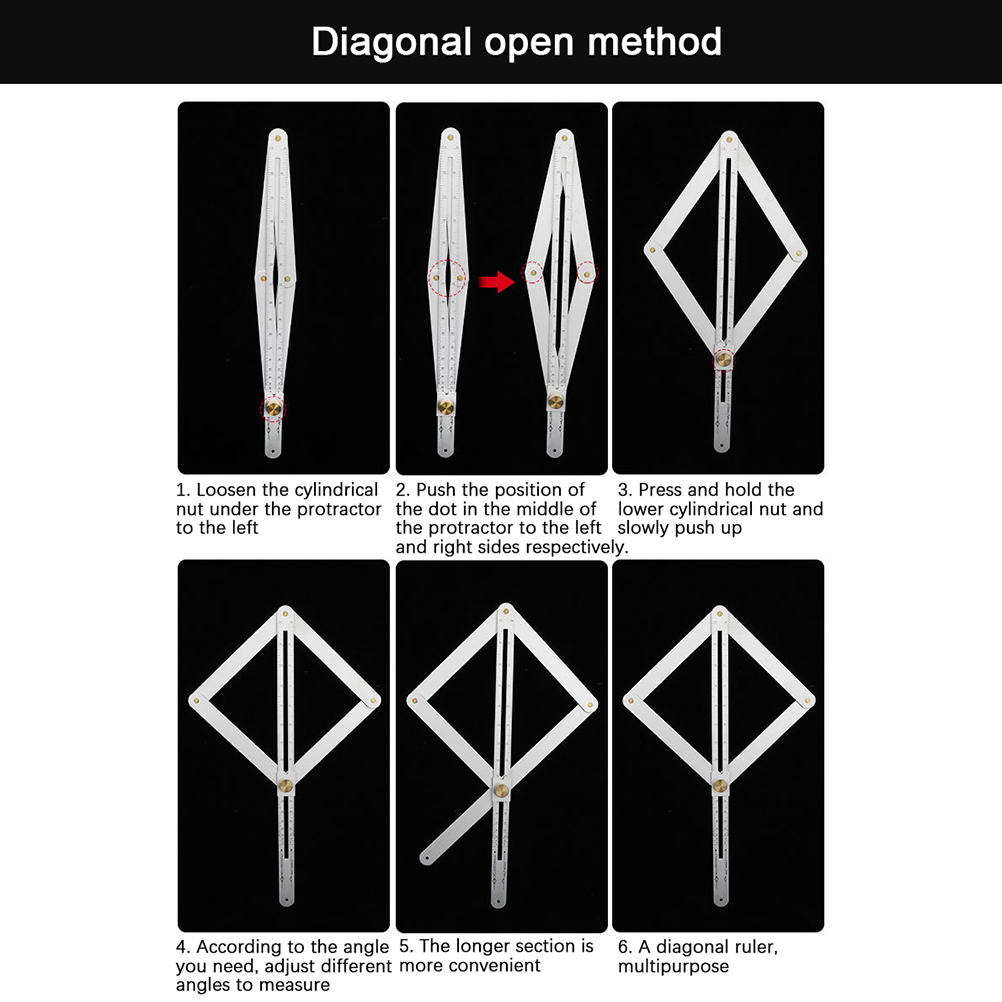 Diagonal open method

1. Loosen the cylindrical nut under the protractor to the left

2. Push the position of the dot in the middle of the protractor to the left and right sides respectively.

3. Press and hold the lower cylindrical nut and slowly push up

4. According to the angle you need, adjust different angles to measure

5. The longer section is more convenient

6. A diagonal ruler, multipurpose