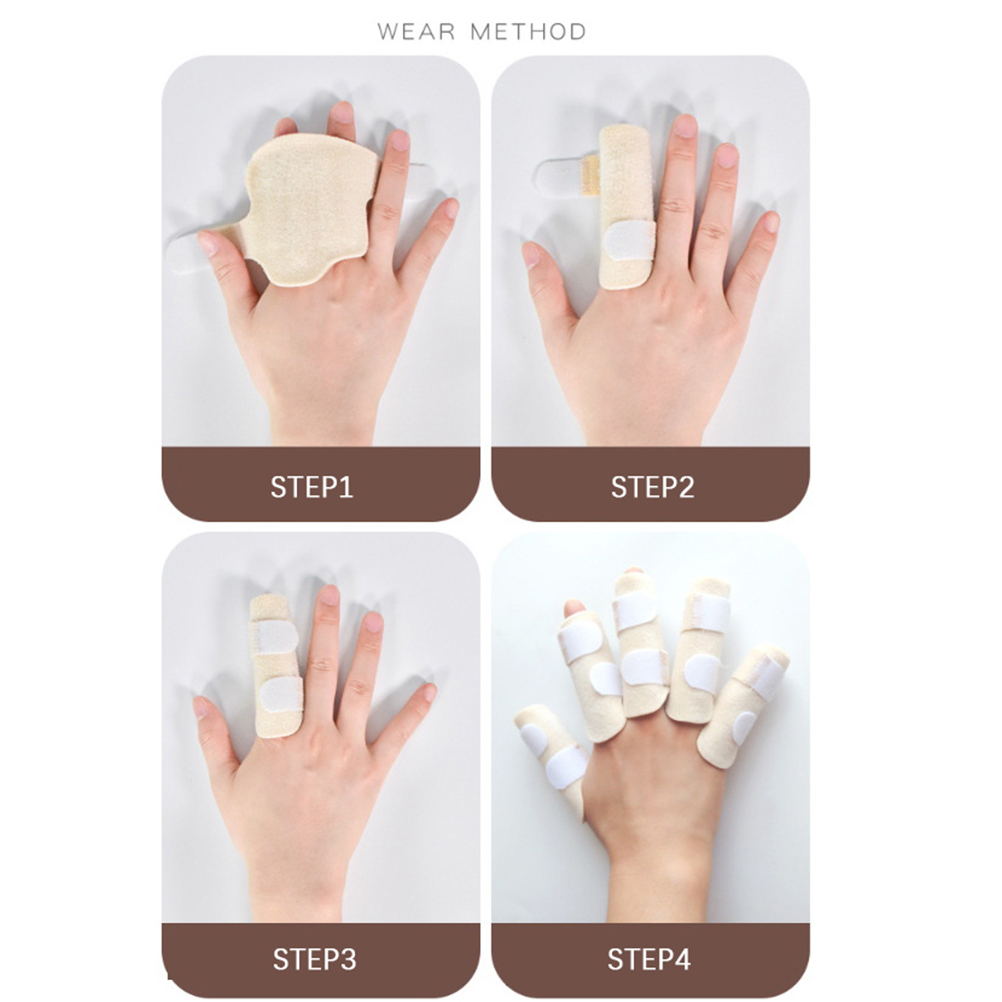 WEAR METHOD

STEP1

STEP2

STEP3

STEP4